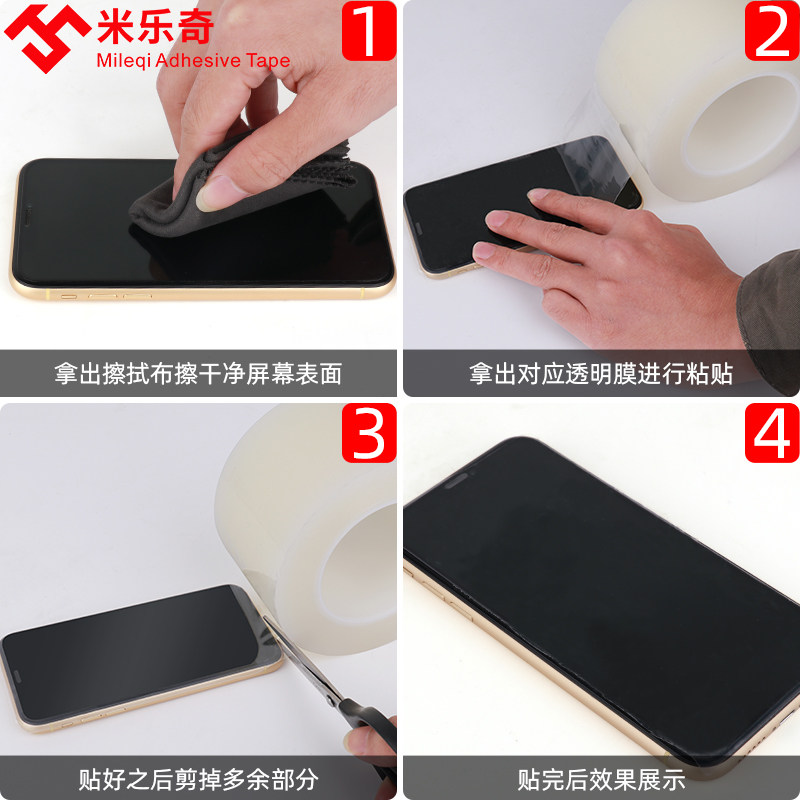 米乐奇
Mileqi Adhesive Tape

1
拿出擦拭布擦干净屏幕表面

2
拿出对应透明膜进行粘贴

3
贴好之后剪掉多余部分

4
贴完后效果展示