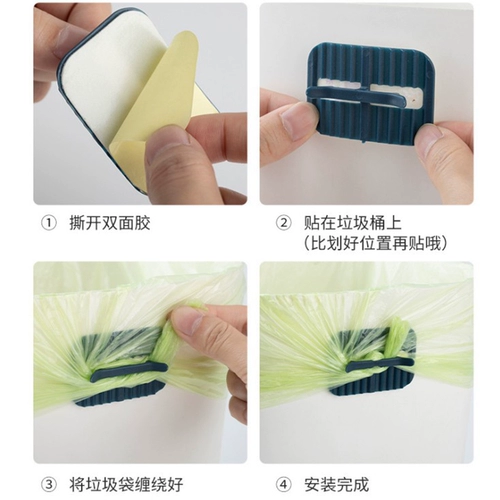 ① 撕开双面胶

② 贴在垃圾桶上
(比划好位置再贴哦)

③ 将垃圾袋缠绕好

④ 安装完成