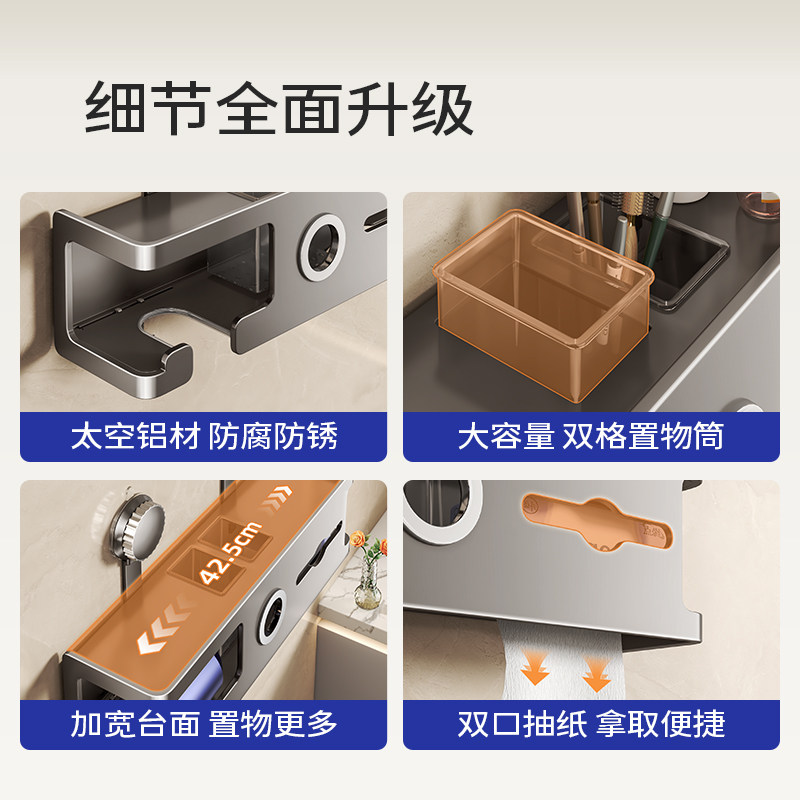 细节全面升级

太空铝材 防腐防锈

大容量 双格置物筒

42.5cm

加宽台面 置物更多

双口抽纸 拿取便捷