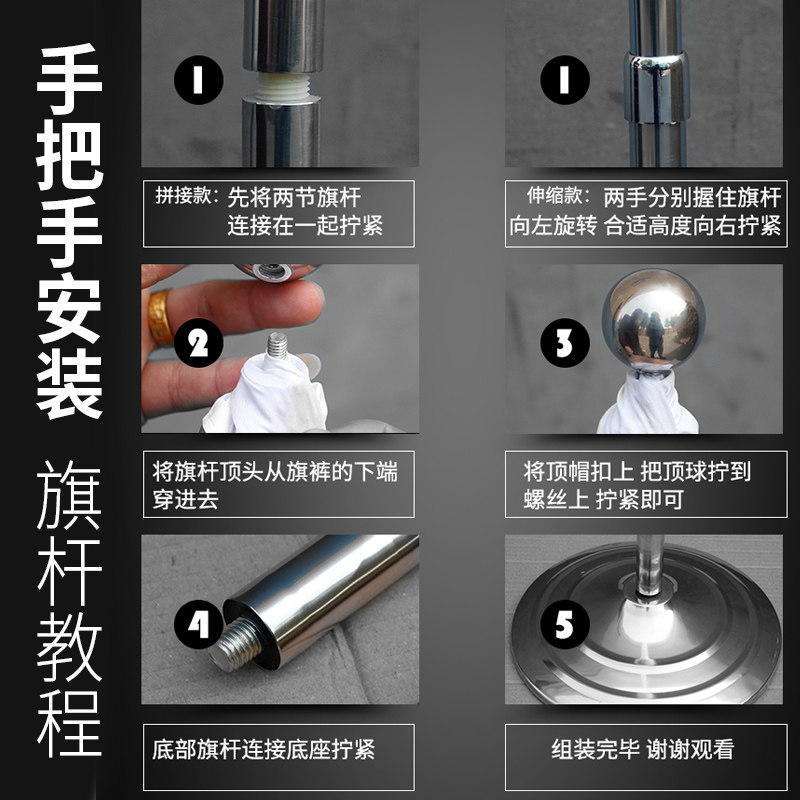 手把手安装

旗杆教程

1

拼接款：先将两节旗杆连接在一起拧紧

1

伸缩款：两手分别握住旗杆向左旋转 合适高度向右拧紧

2

将旗杆顶头从旗裤的下端穿进去

3

将顶帽扣上 把顶球拧到螺丝上 拧紧即可

4

底部旗杆连接底座拧紧

5

组装完毕 谢谢观看