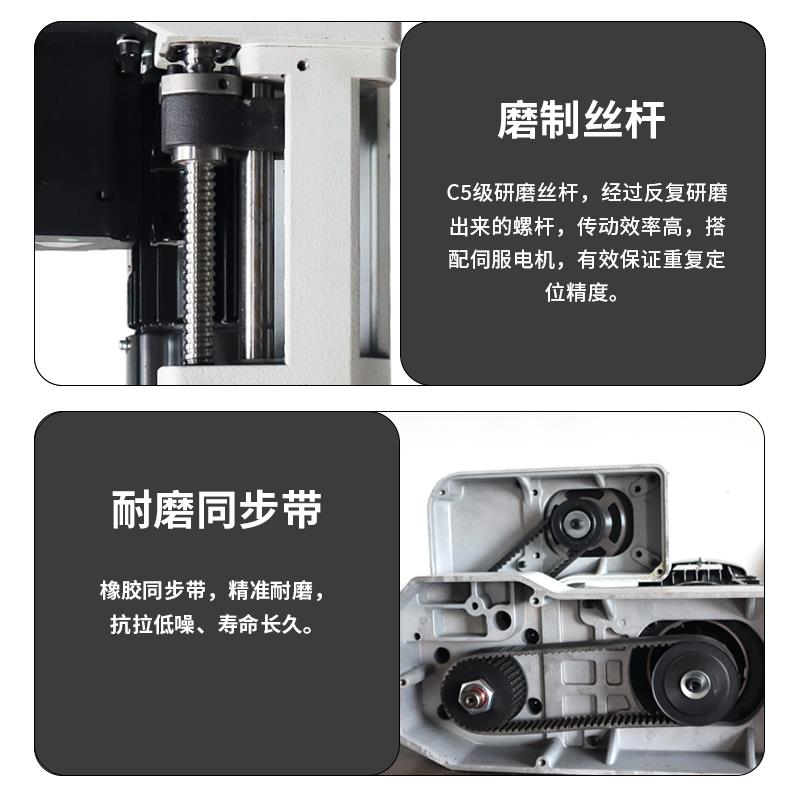 磨制丝杆

C5级研磨丝杆，经过反复研磨出来的螺杆，传动效率高，搭配伺服电机，有效保证重复定位精度。

耐磨同步带

橡胶同步带，精准耐磨，抗拉低噪、寿命长久。