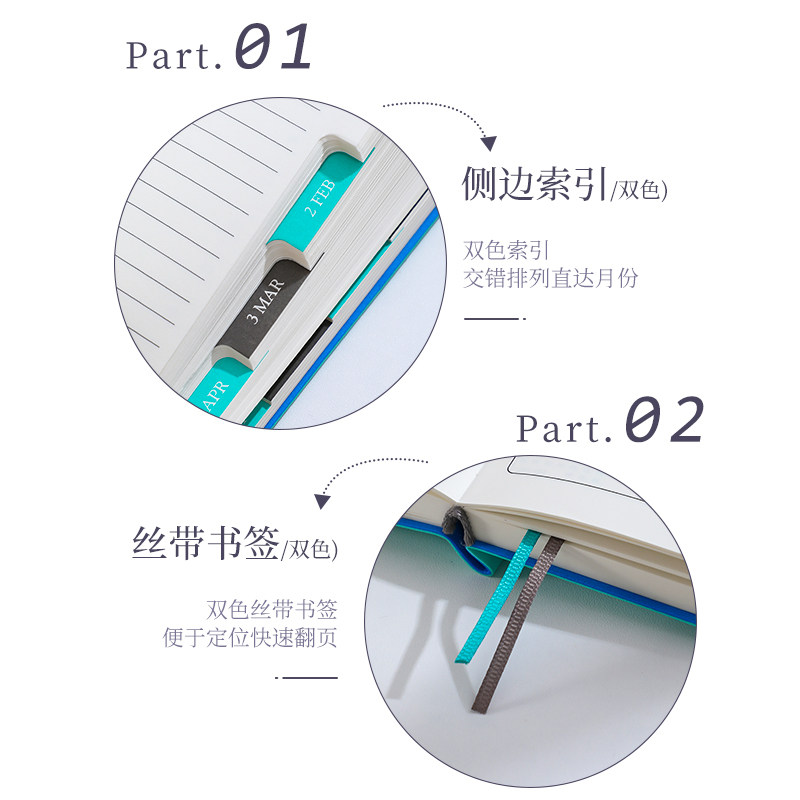 Part.01

2 FEB

3 MAR

APR

侧边索引/双色)

双色索引
交错排列直达月份

Part.02

丝带书签/双色)

双色丝带书签
便于定位快速翻页