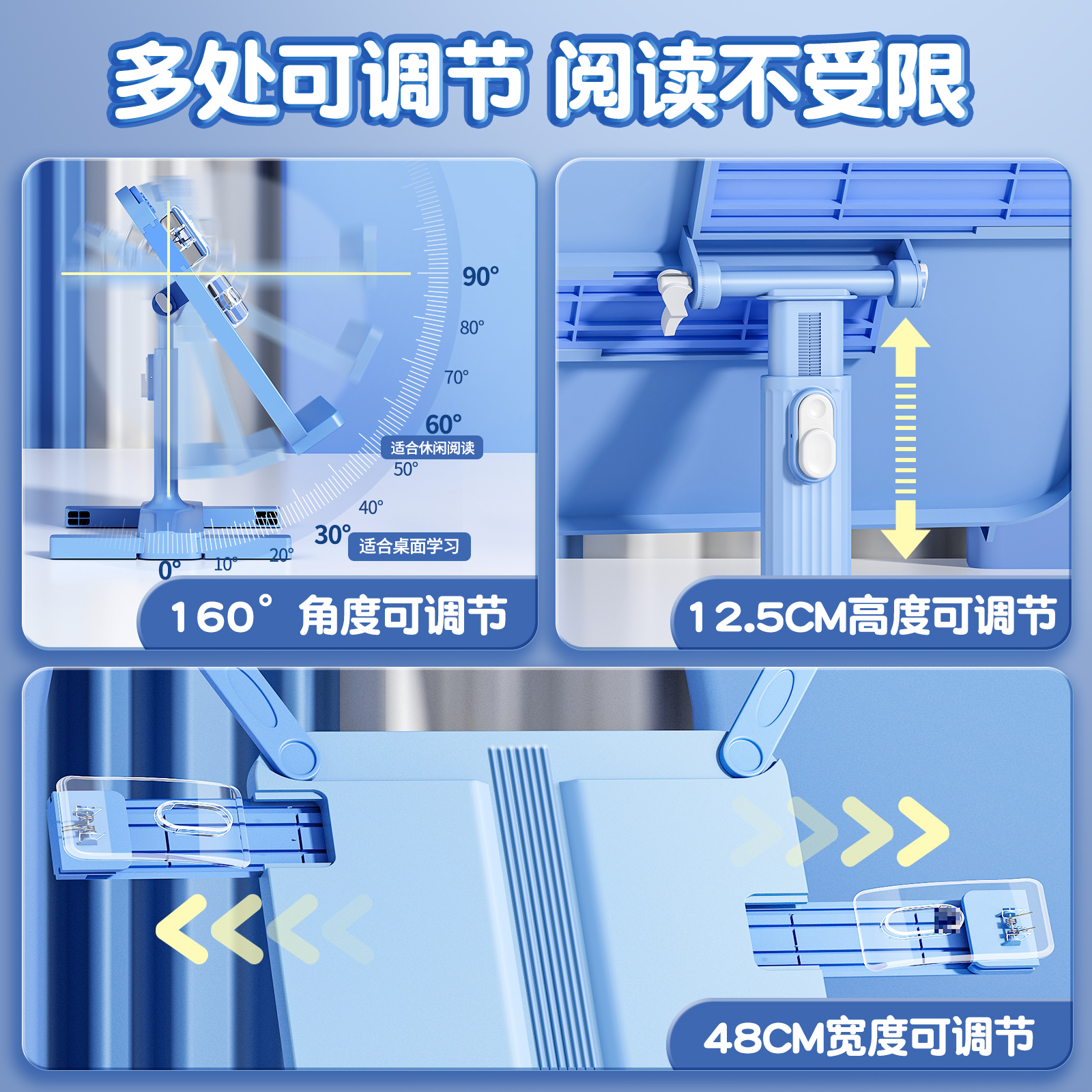 多处可调节 阅读不受限

90°
80°
70°
60°
适合休闲阅读
50°
40°
30°
适合桌面学习
20°
10°
0°

160° 角度可调节

12.5CM高度可调节

48CM宽度可调节