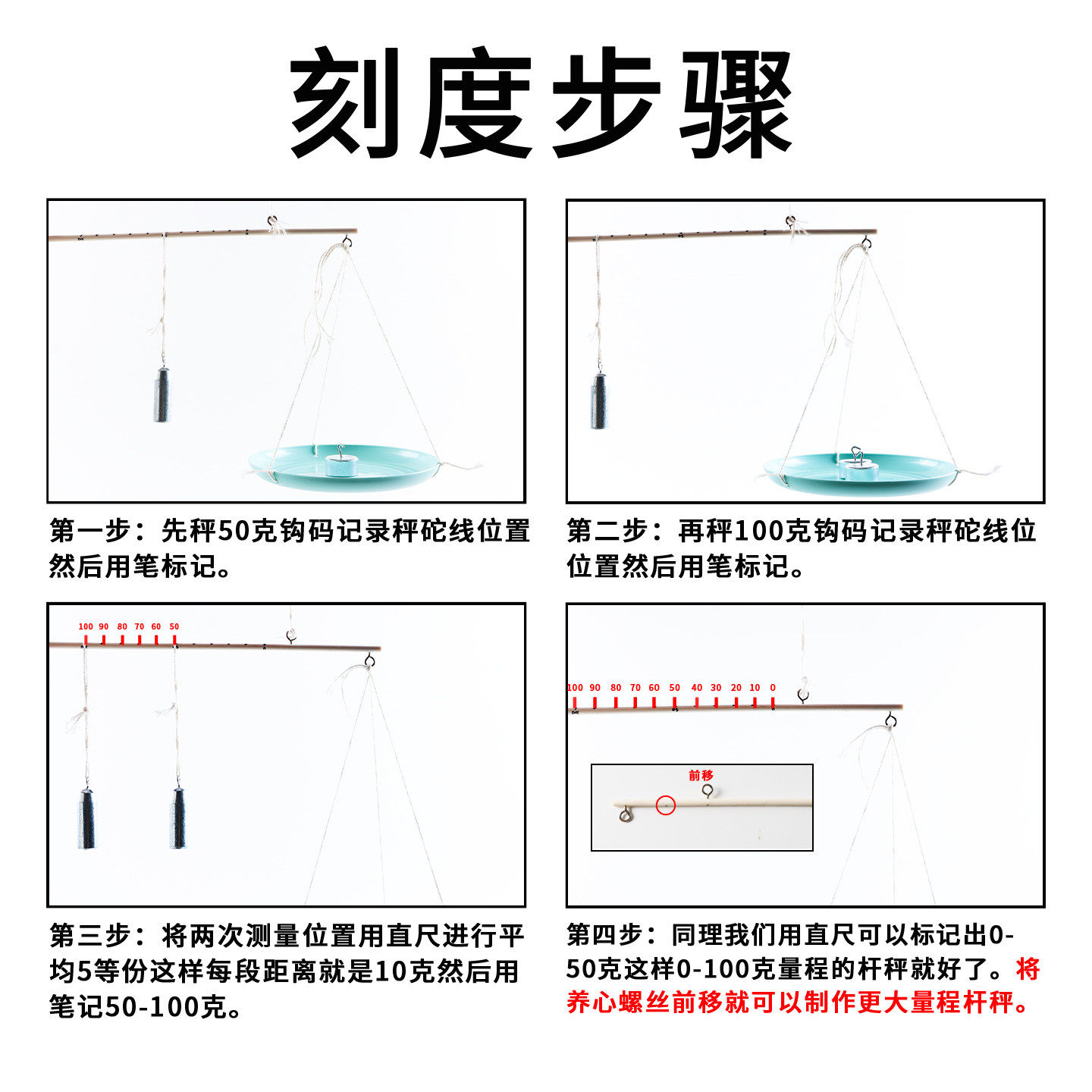 刻度步骤

第一步：先秤50克钩码记录秤砣线位置然后用笔标记。

第二步：再秤100克钩码记录秤砣线位位置然后用笔标记。

100 90 80 70 60 50

第三步：将两次测量位置用直尺进行平均5等份这样每段距离就是10克然后用笔记50-100克。

100 90 80 70 60 50 40 30 20 10 0

前移

第四步：同理我们用直尺可以标记出0-50克这样0-100克量程的杆秤就好了。将养心螺丝前移就可以制作更大量程杆秤。