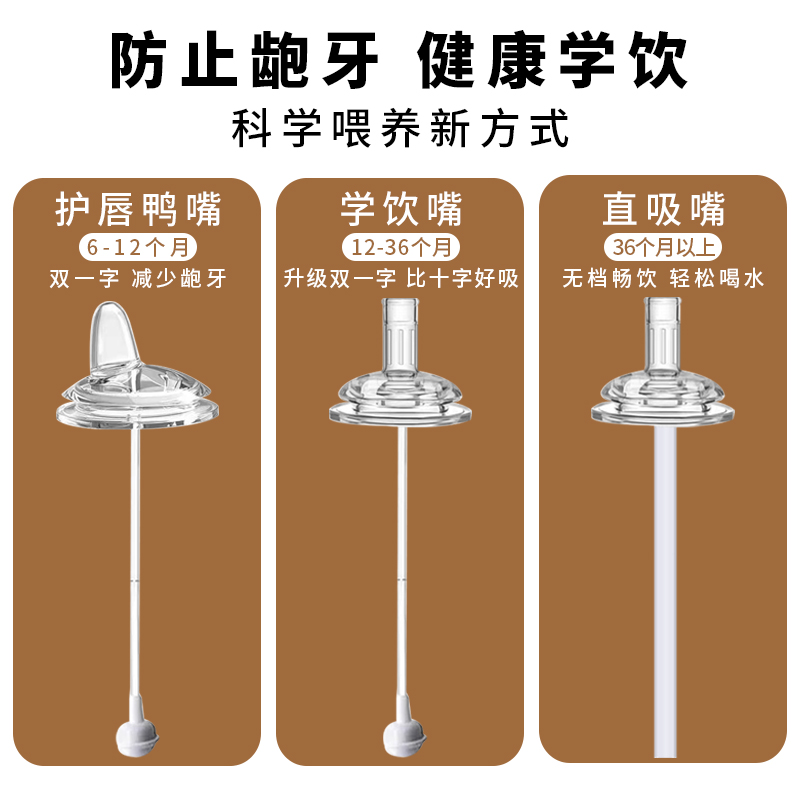 防止龅牙 健康学饮

科学喂养新方式

护唇鸭嘴

6-12个月

双一字 减少龅牙

学饮嘴

12-36个月

升级双一字 比十字好吸

直吸嘴

36个月以上

无档畅饮 轻松喝水