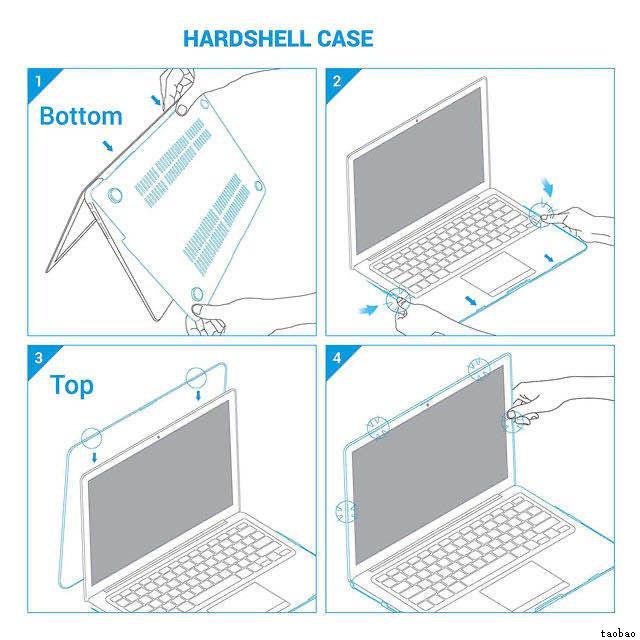 HARDSHELL CASE

1
Bottom

2

3
Top

4

taobao