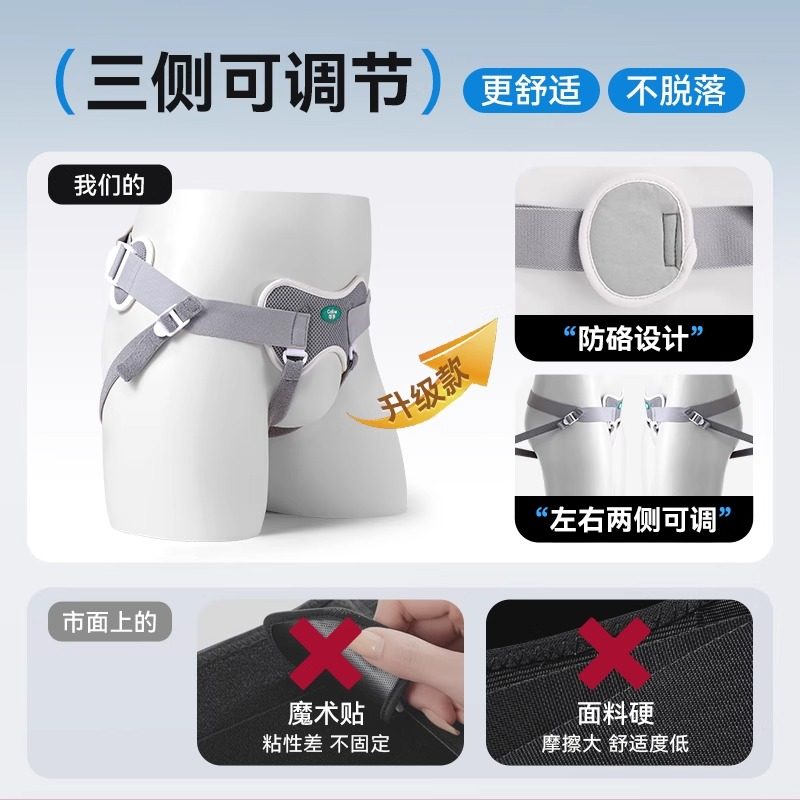 （三侧可调节） 更舒适 不脱落

我们的

升级款

“防硌设计”

“左右两侧可调”

市面上的

魔术贴
粘性差 不固定

面料硬
摩擦大 舒适度低