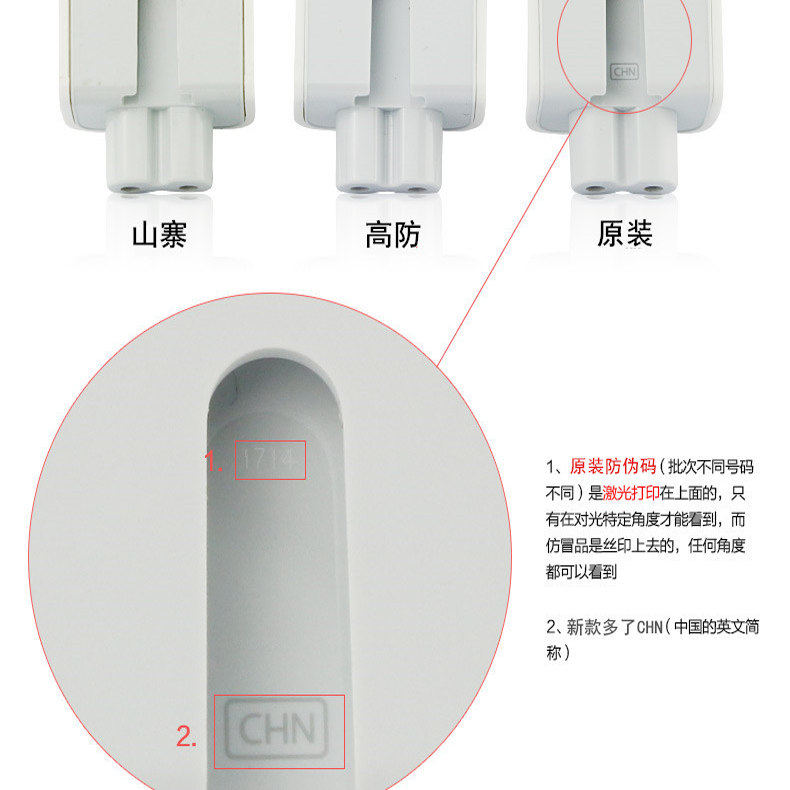 CHN

山寨

高防

原装

1. 1714

2. CHN

1、原装防伪码（批次不同号码不同）是激光打印在上面的，只有在对光特定角度才能看到，而仿冒品是丝印上去的，任何角度都可以看到

2、新款多了CHN（中国的英文简称）