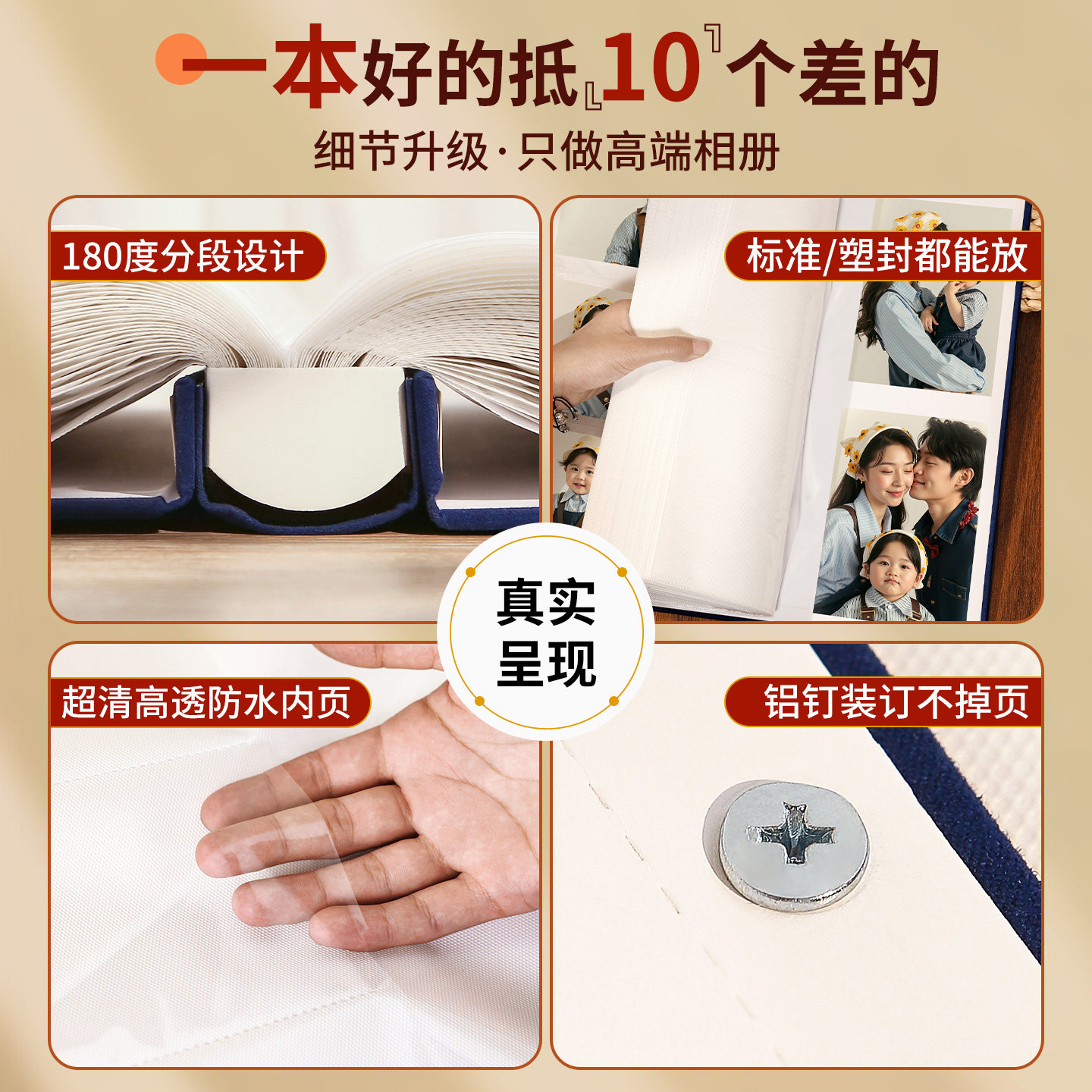 一本好的抵10个差的

细节升级·只做高端相册

180度分段设计

标准/塑封都能放

真实呈现

超清高透防水内页

铝钉装订不掉页