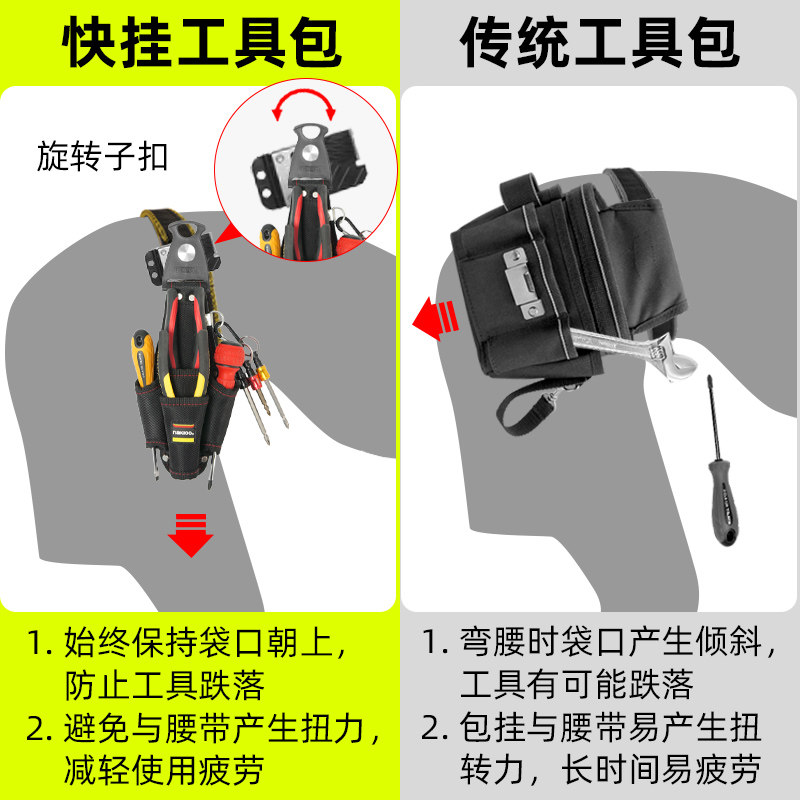 快挂工具包

旋转子扣

1. 始终保持袋口朝上，防止工具跌落
2. 避免与腰带产生扭力，减轻使用疲劳

传统工具包

1. 弯腰时袋口产生倾斜，工具有可能跌落
2. 包挂与腰带易产生扭转力，长时间易疲劳