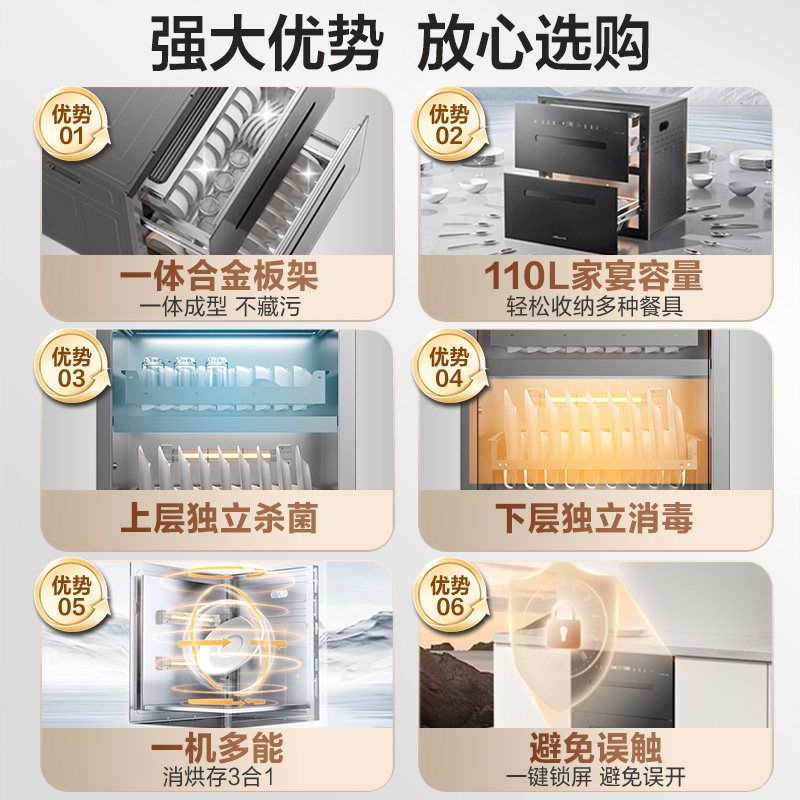 强大优势 放心选购

优势 01
一体合金板架
一体成型 不藏污

优势 02
110L家宴容量
轻松收纳多种餐具

优势 03
上层独立杀菌

优势 04
下层独立消毒

优势 05
一机多能
消烘存3合1

优势 06
避免误触
一键锁屏 避免误开