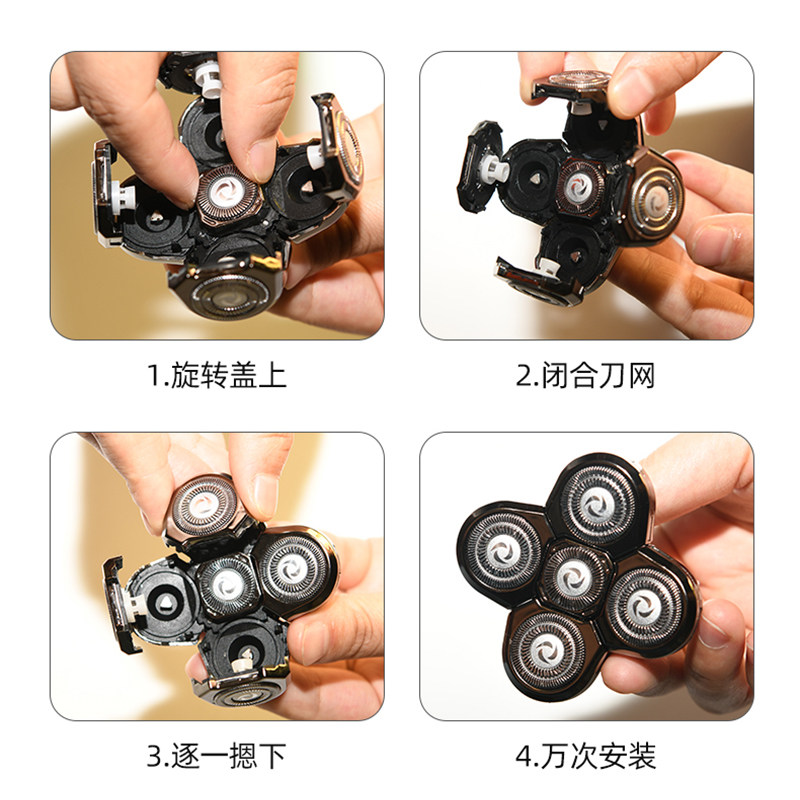 1.旋转盖上

2.闭合刀网

3.逐一摁下

4.万次安装