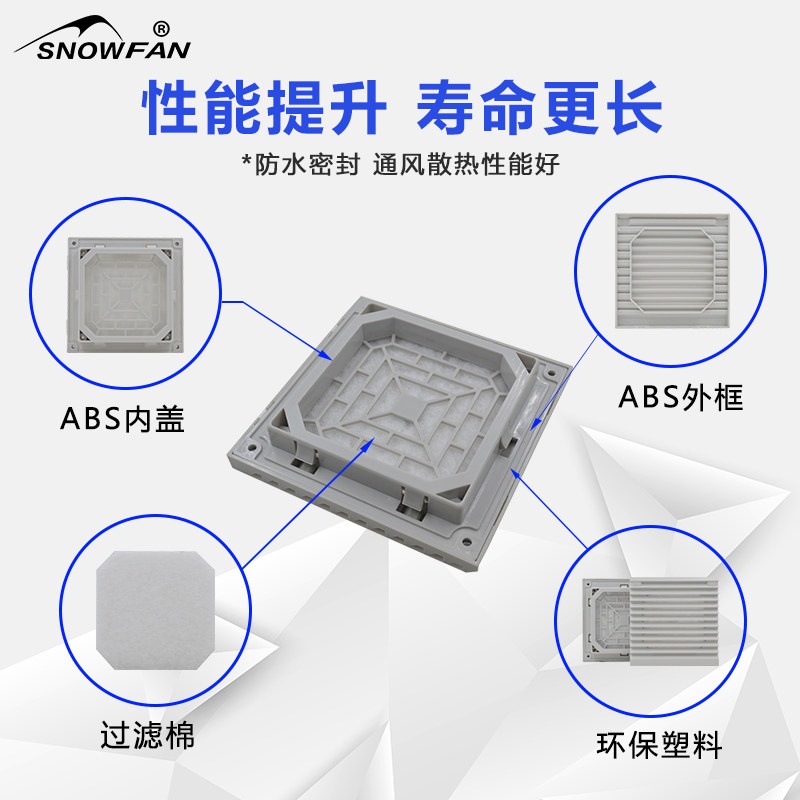 SNOWFAN®

性能提升 寿命更长

*防水密封 通风散热性能好

ABS内盖

ABS外框

过滤棉

环保塑料