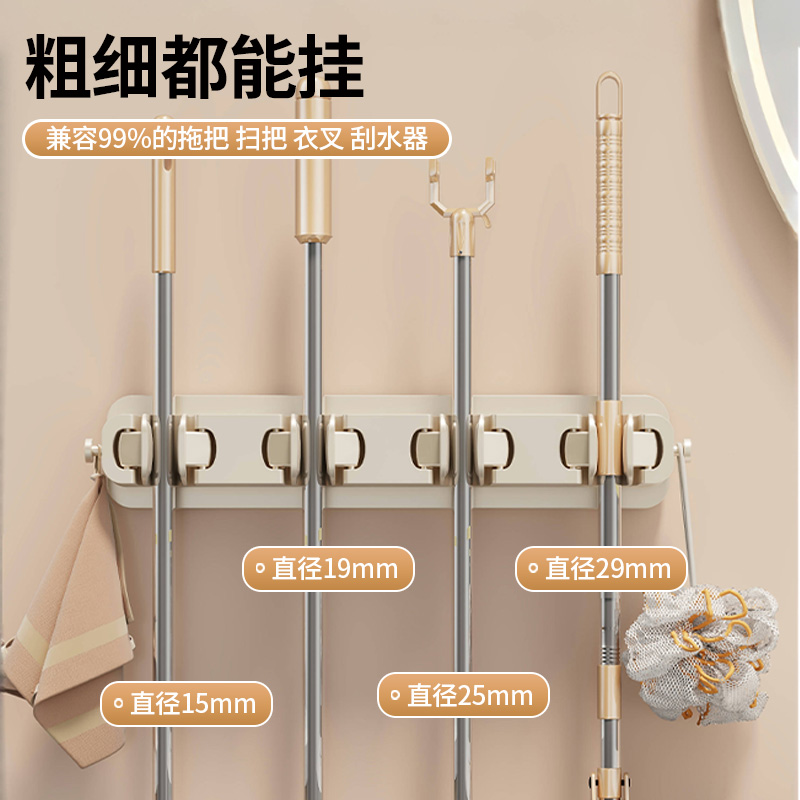 粗细都能挂

兼容99%的拖把 扫把 衣叉 刮水器

直径19mm

直径29mm

直径15mm

直径25mm