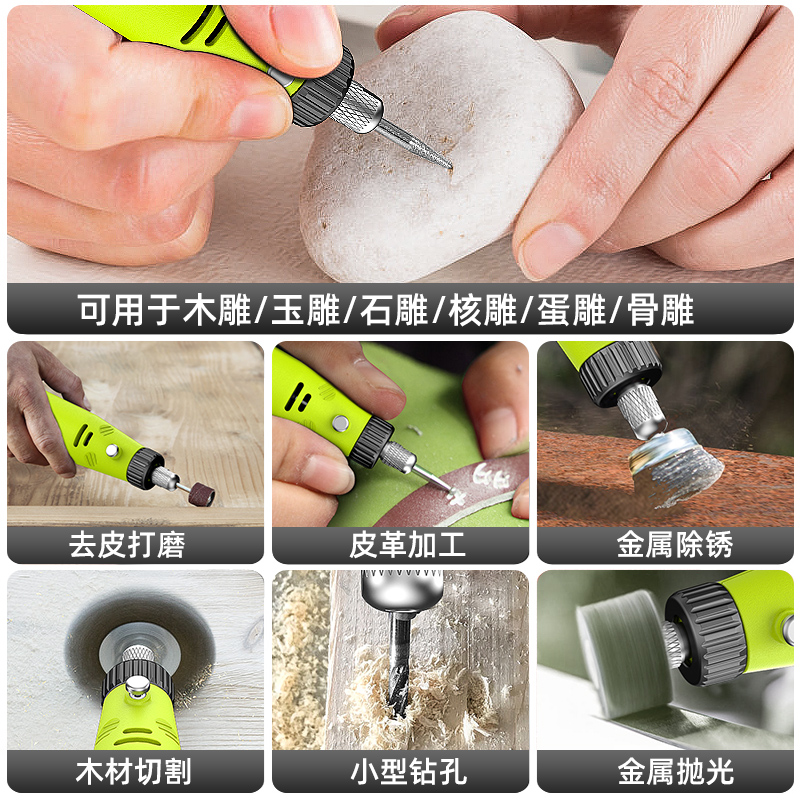 可用于木雕/玉雕/石雕/核雕/蛋雕/骨雕

去皮打磨

皮革加工

金属除锈

木材切割

小型钻孔

金属抛光