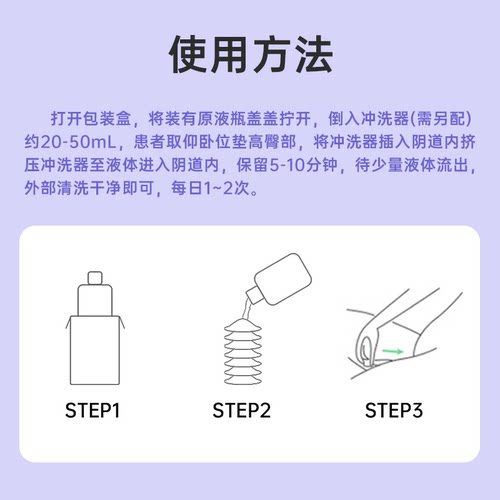 使用方法

打开包装盒，将装有原液瓶盖盖拧开，倒入冲洗器(需另配)约20-50mL，患者取仰卧位垫高臀部，将冲洗器插入阴道内挤压冲洗器至液体进入阴道内，保留5-10分钟，待少量液体流出，外部清洗干净即可，每日1~2次。

STEP1

STEP2

STEP3