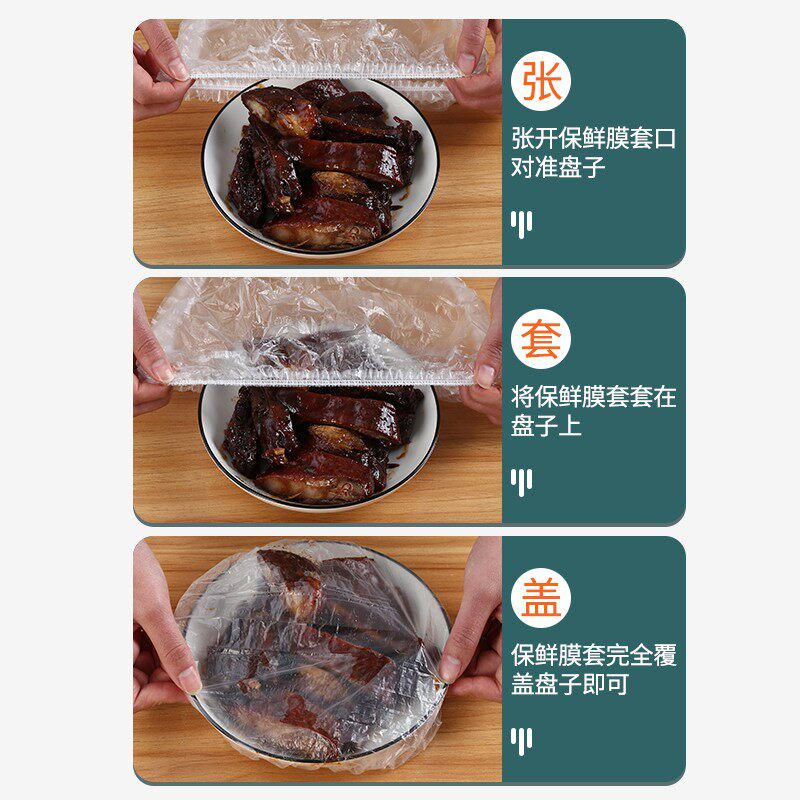 张

张开保鲜膜套口对准盘子

套

将保鲜膜套套在盘子上

盖

保鲜膜套完全覆盖盘子即可