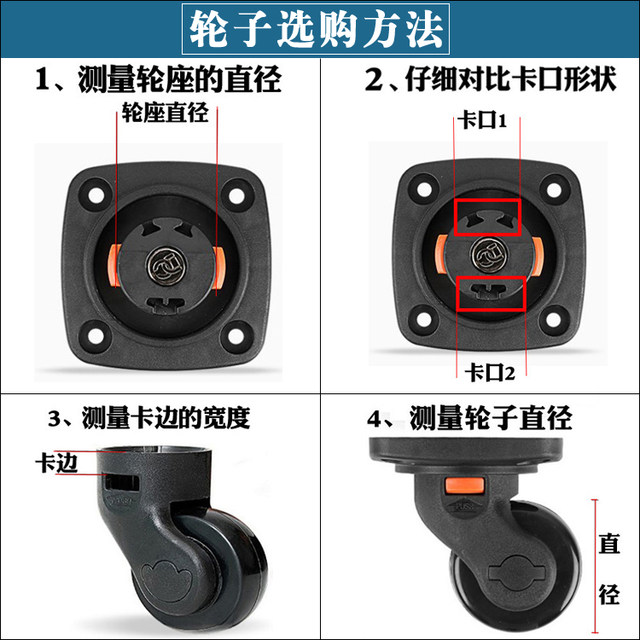 轮子选购方法

1、测量轮座的直径

轮座直径

2、仔细对比卡口形状

卡口1

卡口2

3、测量卡边的宽度

卡边

4、测量轮子直径

直径