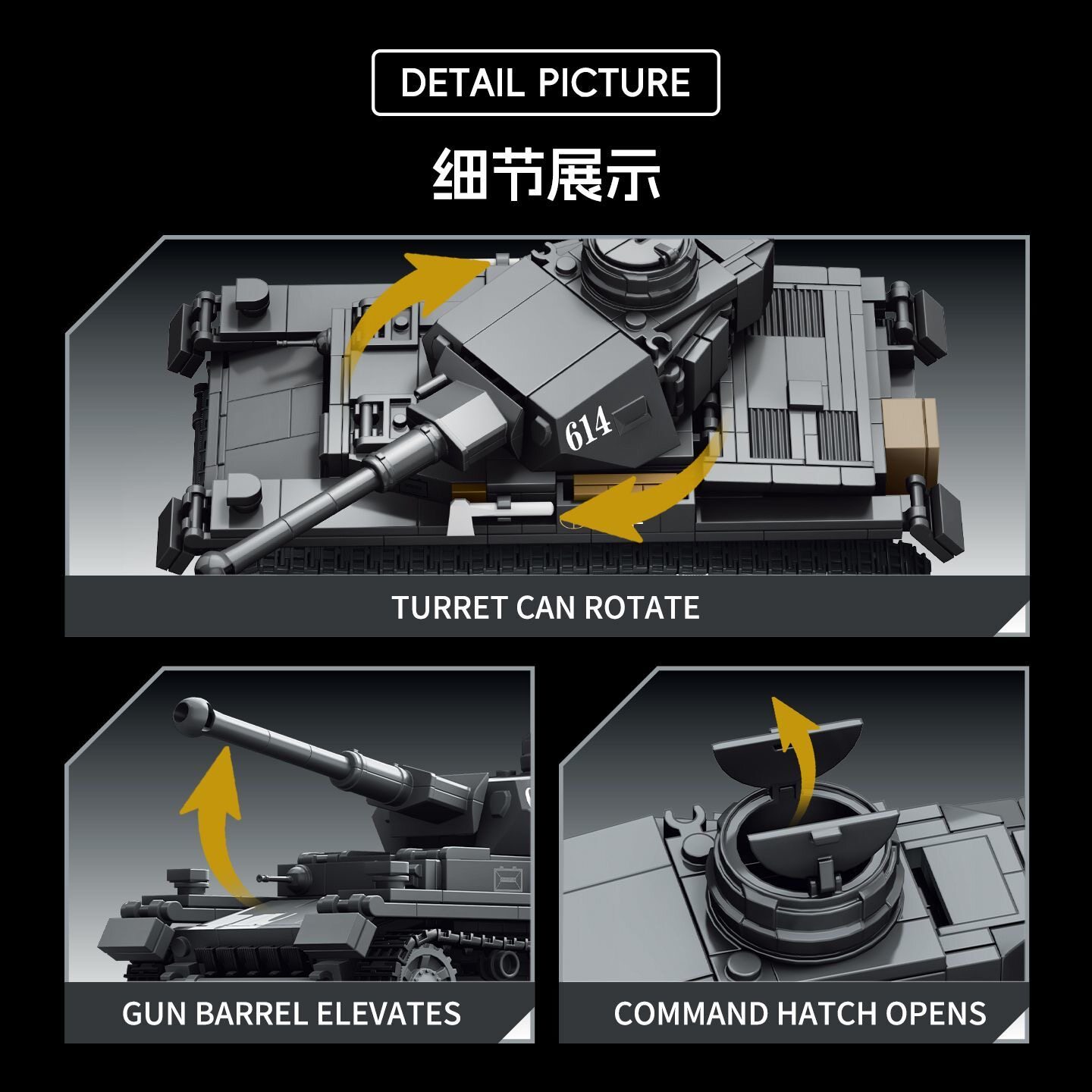 DETAIL PICTURE

细节展示

614

TURRET CAN ROTATE

GUN BARREL ELEVATES

COMMAND HATCH OPENS