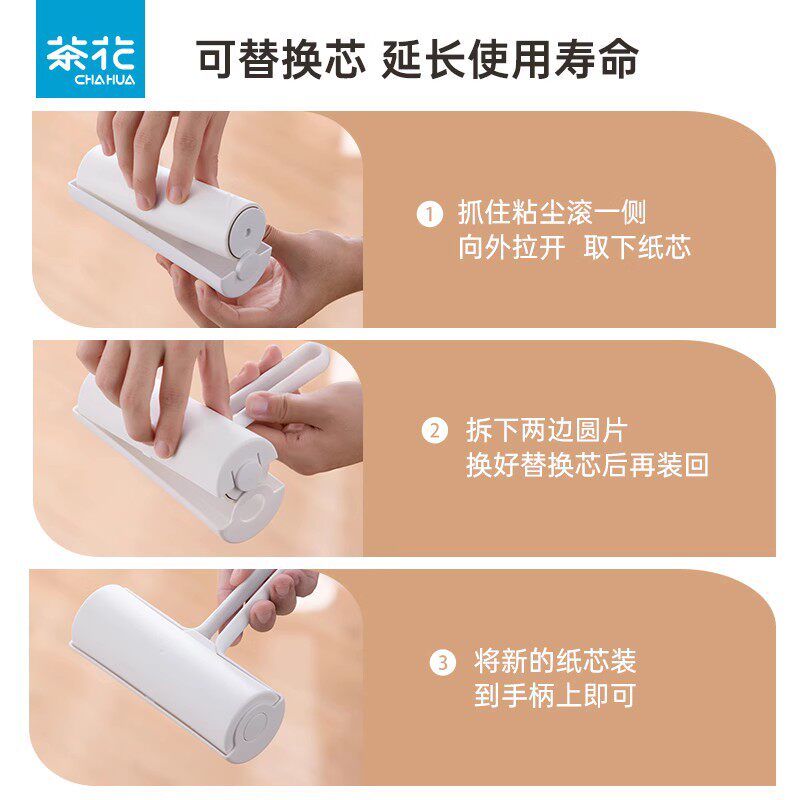 茶花
CHAHUA

可替换芯 延长使用寿命

1 抓住粘尘滚一侧
向外拉开 取下纸芯

2 拆下两边圆片
换好替换芯后再装回

3 将新的纸芯装
到手柄上即可