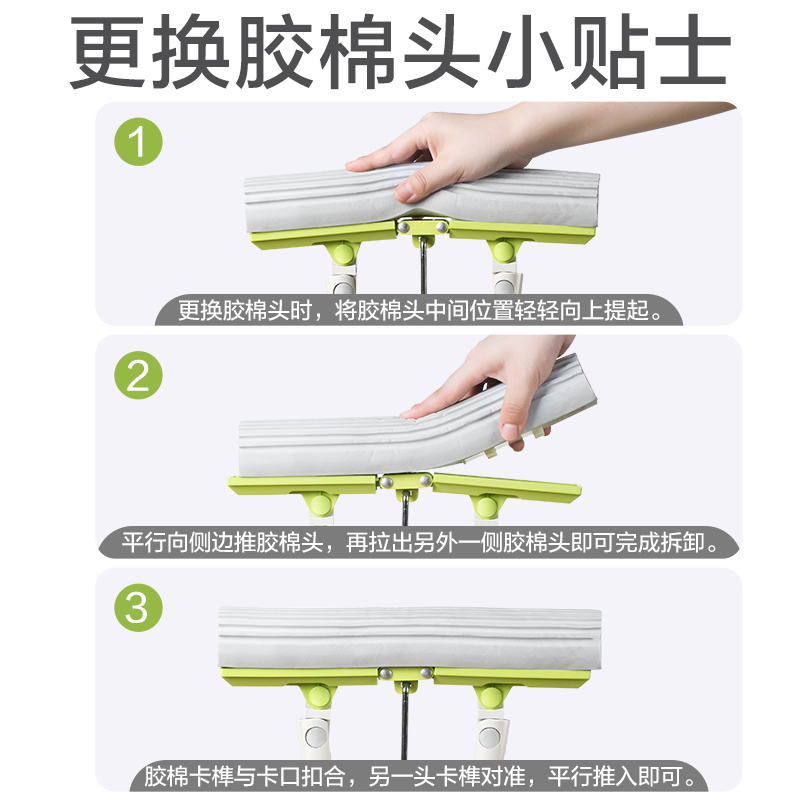 更换胶棉头小贴士

1

更换胶棉头时，将胶棉头中间位置轻轻向上提起。

2

平行向侧边推胶棉头，再拉出另外一侧胶棉头即可完成拆卸。

3

胶棉卡榫与卡口扣合，另一头卡榫对准，平行推入即可。