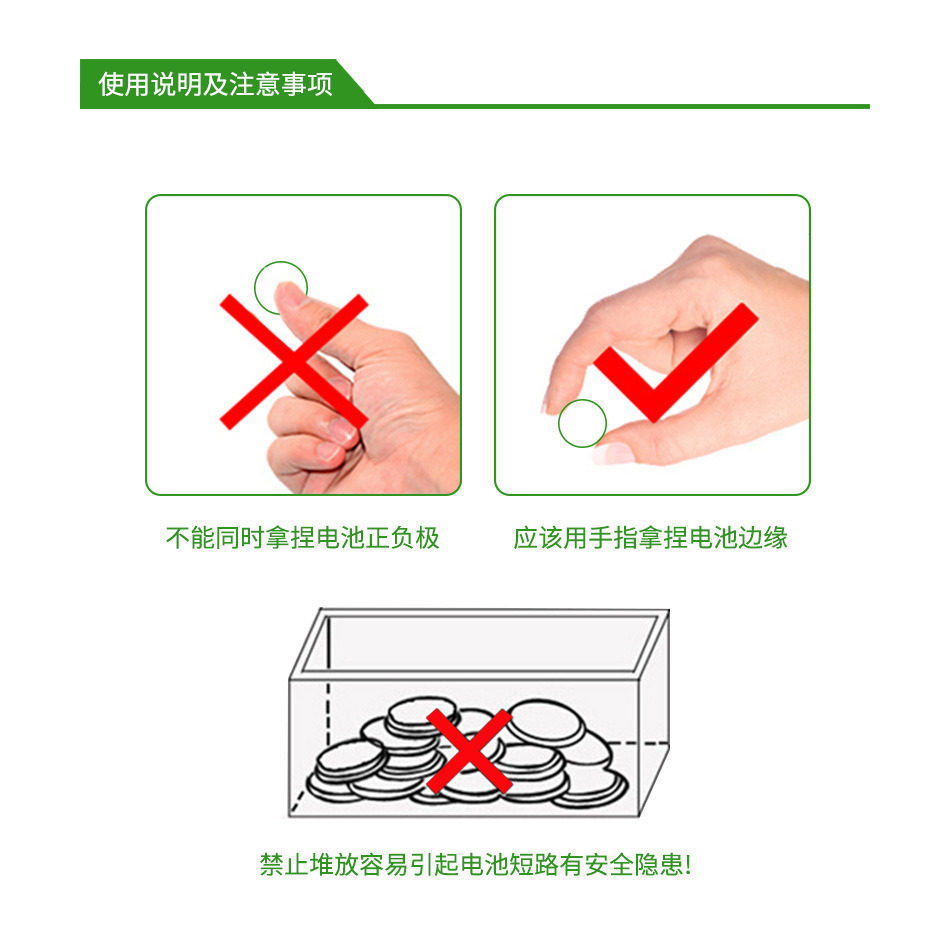 使用说明及注意事项

不能同时拿捏电池正负极

应该用手指拿捏电池边缘

禁止堆放容易引起电池短路有安全隐患!