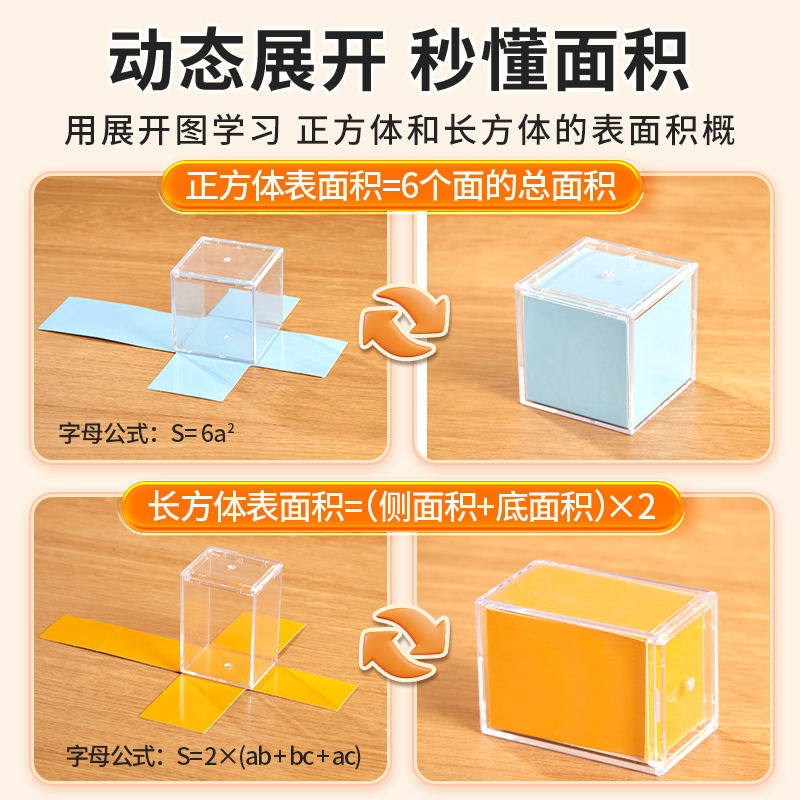 动态展开 秒懂面积

用展开图学习 正方体和长方体的表面积概

正方体表面积=6个面的总面积

字母公式：$S=6a^2$

长方体表面积=（侧面积+底面积）×2

字母公式：$S=2\times(ab+bc+ac)$