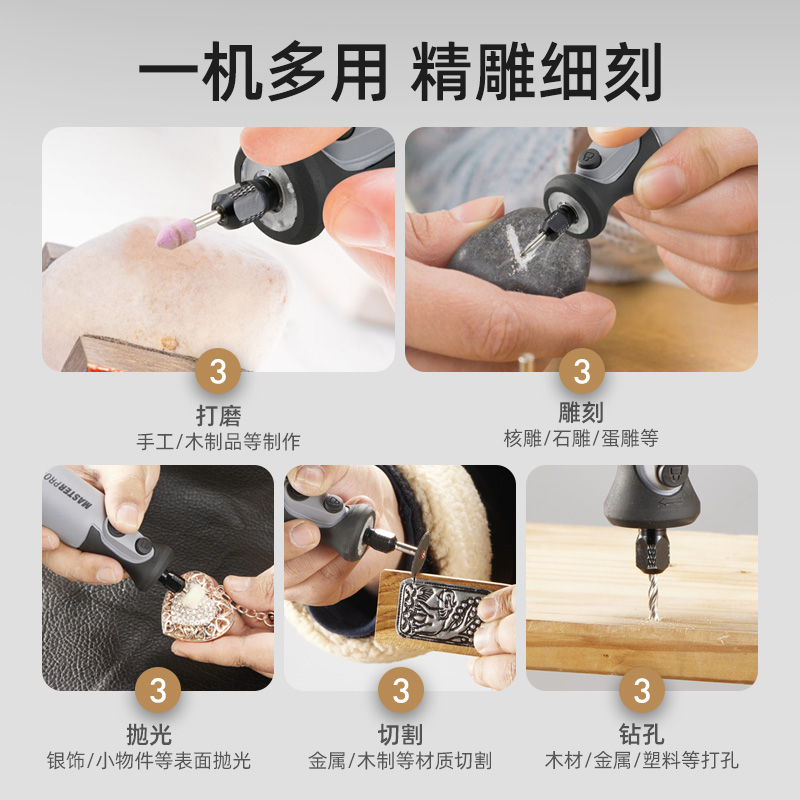 一机多用 精雕细刻

3
打磨
手工/木制品等制作

3
雕刻
核雕/石雕/蛋雕等

MASTERPRO

3
抛光
银饰/小物件等表面抛光

3
切割
金属/木制等材质切割

3
钻孔
木材/金属/塑料等打孔