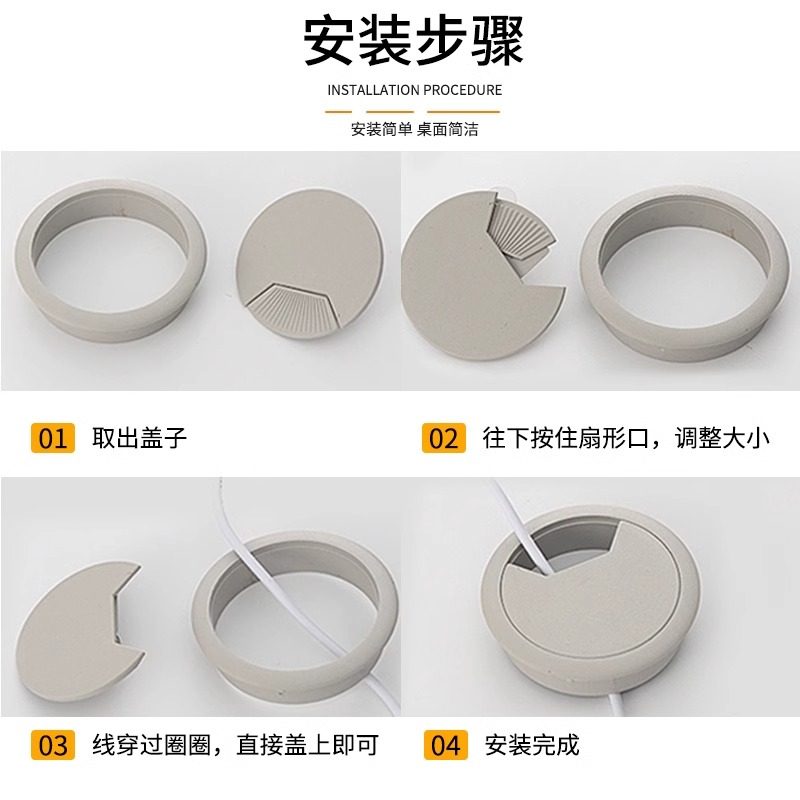 安装步骤

INSTALLATION PROCEDURE

安装简单 桌面简洁

01 取出盖子

02 往下按住扇形口，调整大小

03 线穿过圈圈，直接盖上即可

04 安装完成