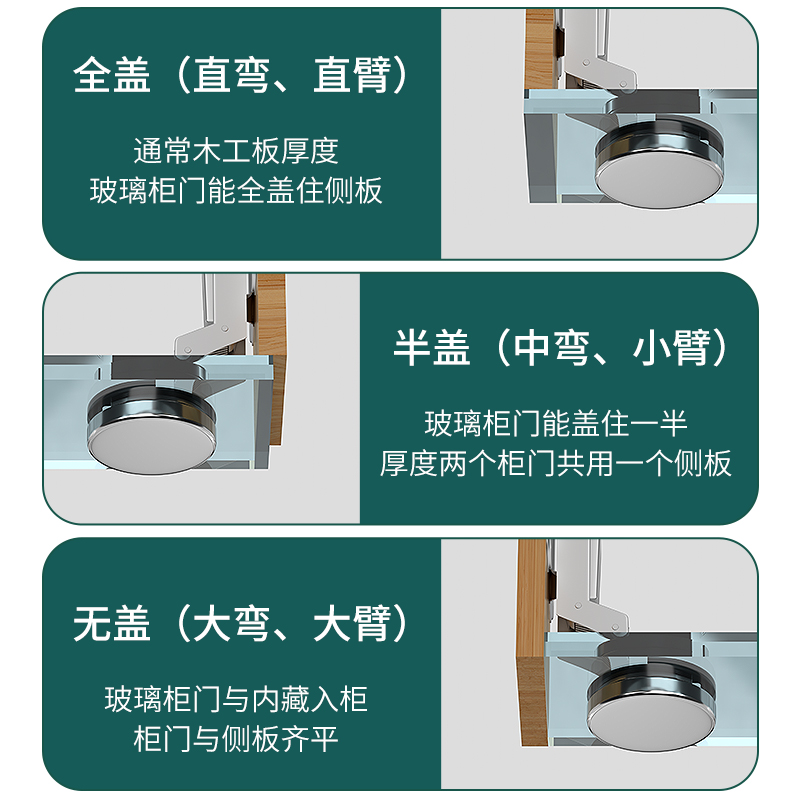 全盖（直弯、直臂）

通常木工板厚度
玻璃柜门能全盖住侧板

半盖（中弯、小臂）

玻璃柜门能盖住一半
厚度两个柜门共用一个侧板

无盖（大弯、大臂）

玻璃柜门与内藏入柜
柜门与侧板齐平