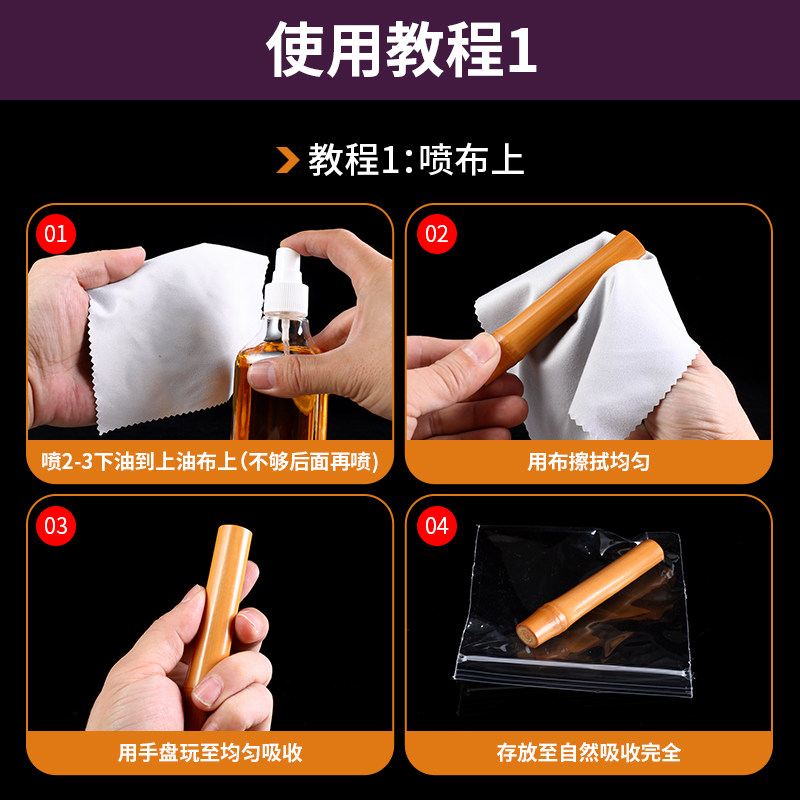 使用教程1

教程1:喷布上

01
喷2-3下油到上油布上(不够后面再喷)

02
用布擦拭均匀

03
用手盘玩至均匀吸收

04
存放至自然吸收完全