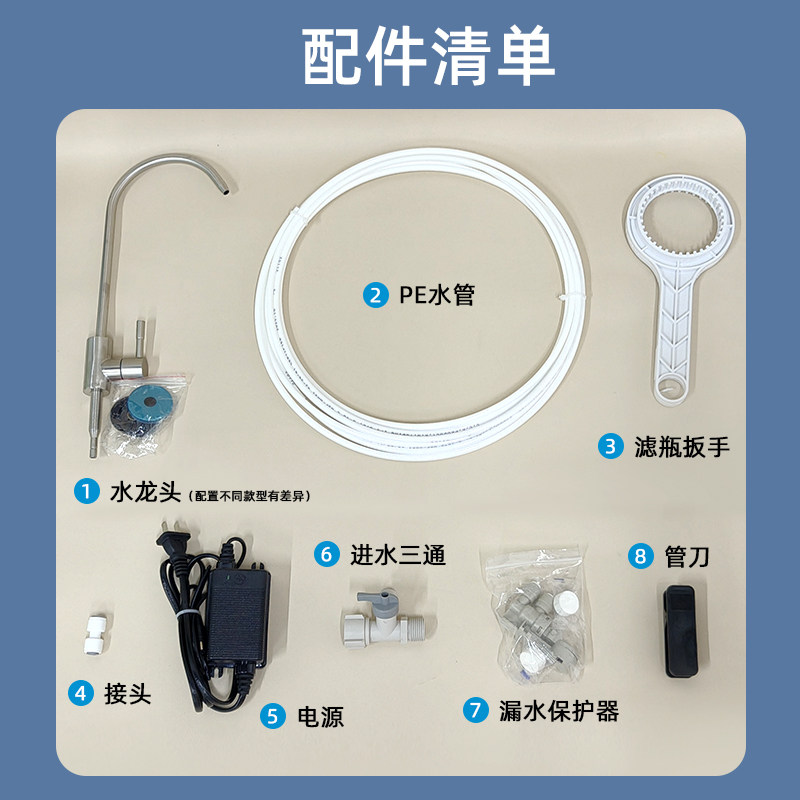 配件清单

2 PE水管

3 滤瓶扳手

1 水龙头（配置不同款型有差异）

6 进水三通

8 管刀

4 接头

5 电源

7 漏水保护器