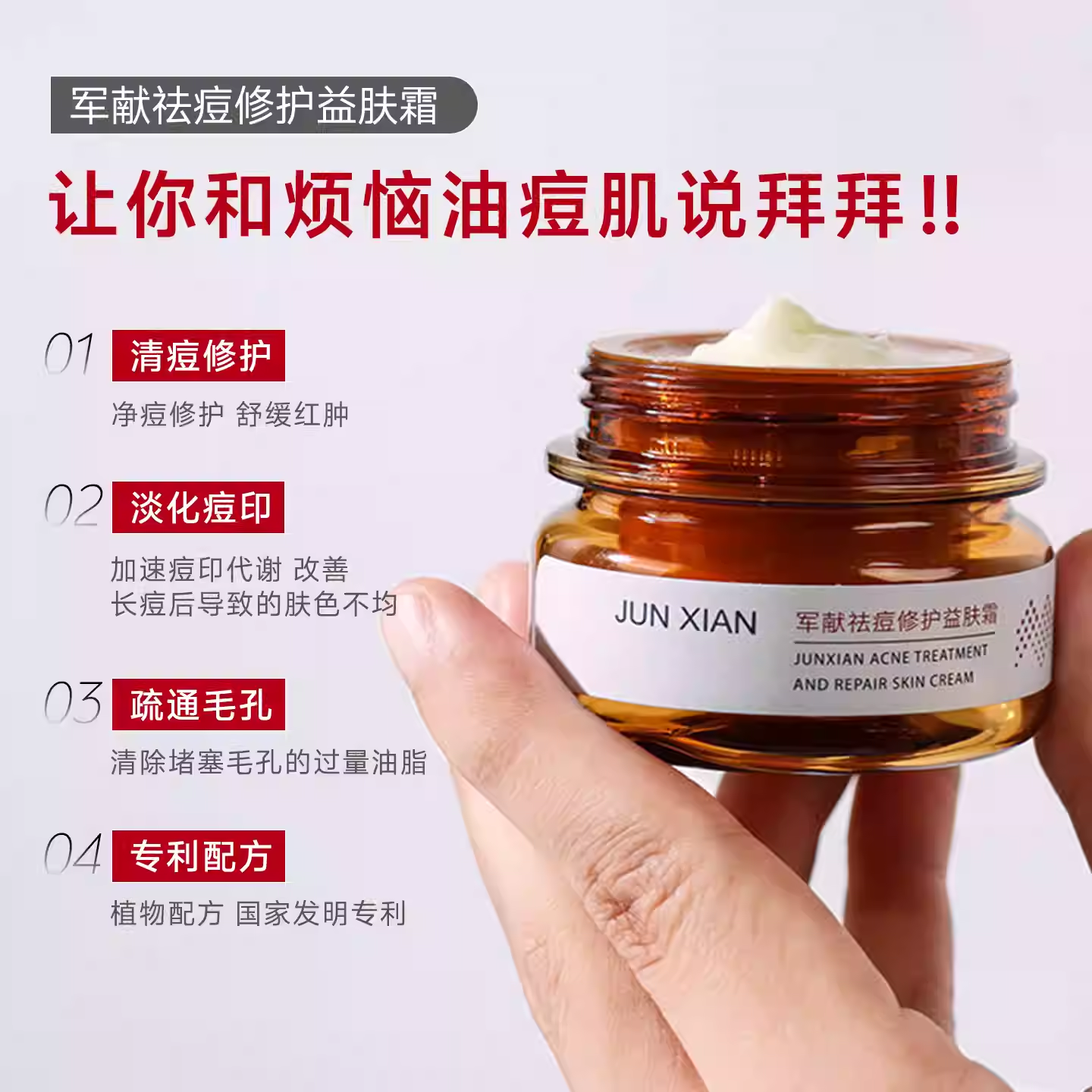 军献祛痘修护益肤霜

让你和烦恼油痘肌说拜拜!!

01 清痘修护

净痘修护 舒缓红肿

02 淡化痘印

加速痘印代谢 改善长痘后导致的肤色不均

03 疏通毛孔

清除堵塞毛孔的过量油脂

04 专利配方

植物配方 国家发明专利

JUN XIAN

军献祛痘修护益肤霜

JUNXIAN ACNE TREATMENT AND REPAIR SKIN CREAM