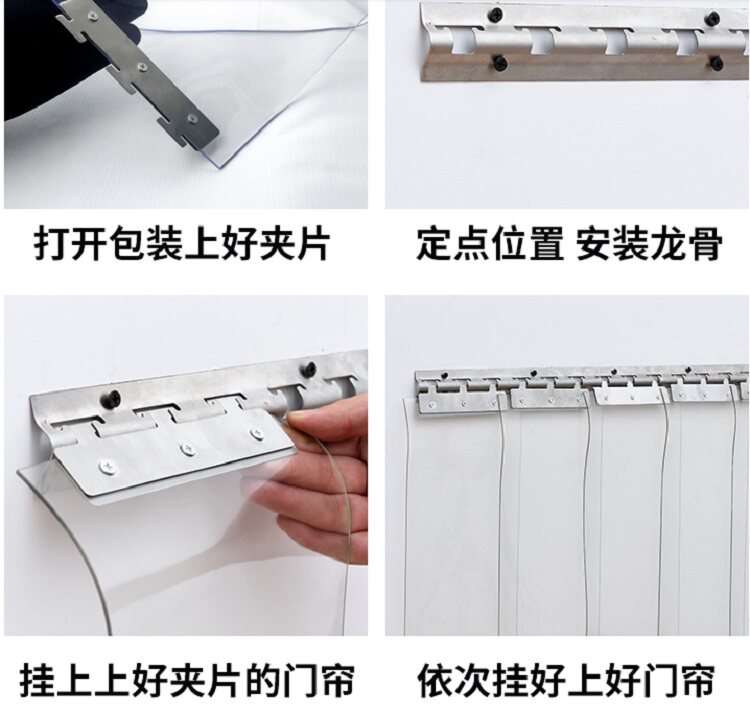 打开包装上好夹片

定点位置 安装龙骨

挂上上好夹片的门帘

依次挂好上好门帘