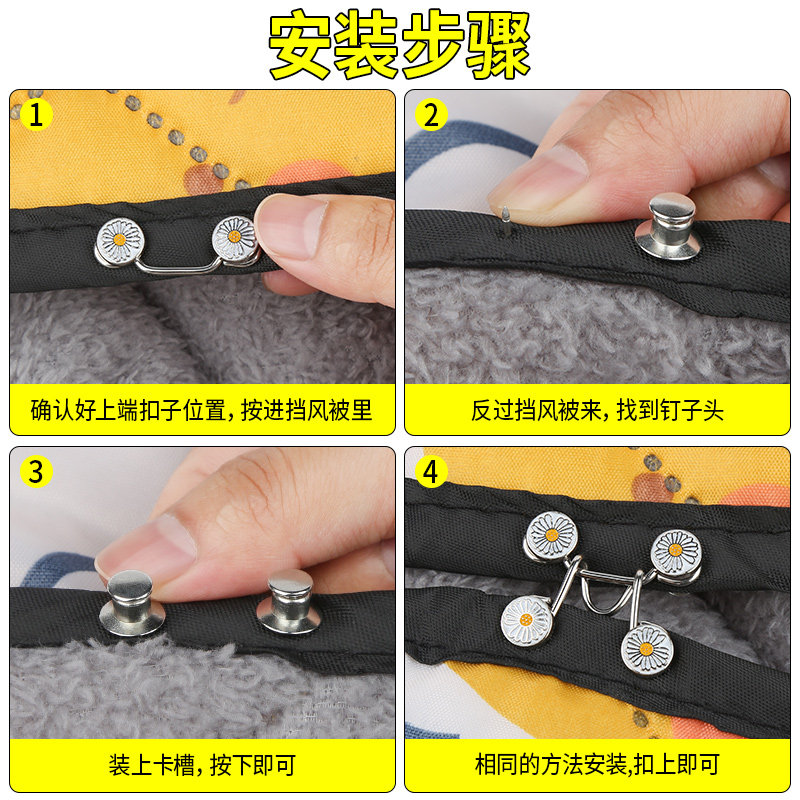 安装步骤

1

确认好上端扣子位置，按进挡风被里

2

反过挡风被来，找到钉子头

3

装上卡槽，按下即可

4

相同的方法安装,扣上即可