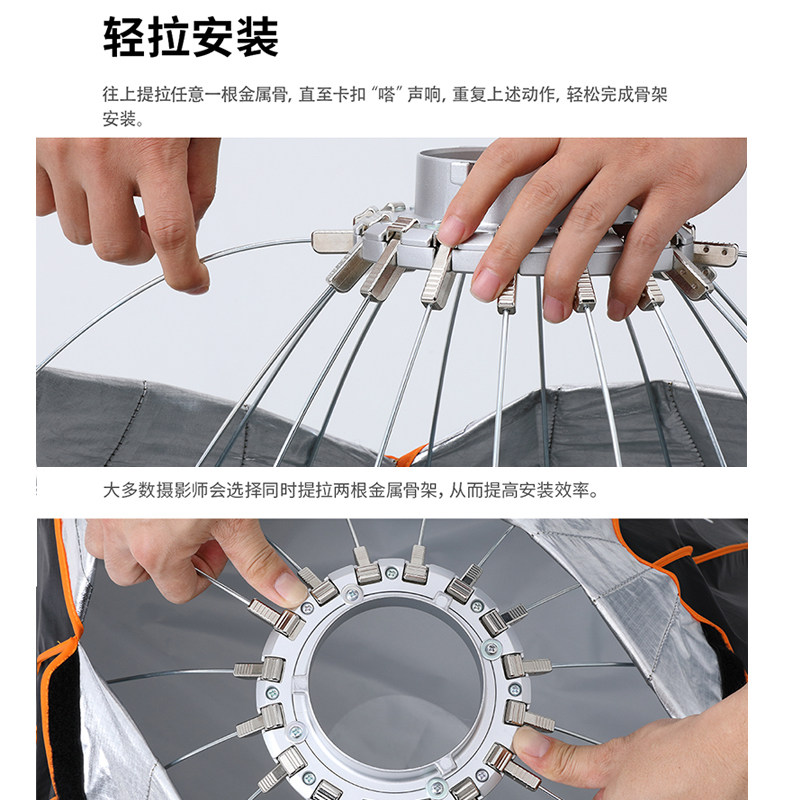 轻拉安装

往上提拉任意一根金属骨，直至卡扣“嗒”声响，重复上述动作，轻松完成骨架安装。

大多数摄影师会选择同时提拉两根金属骨架，从而提高安装效率。