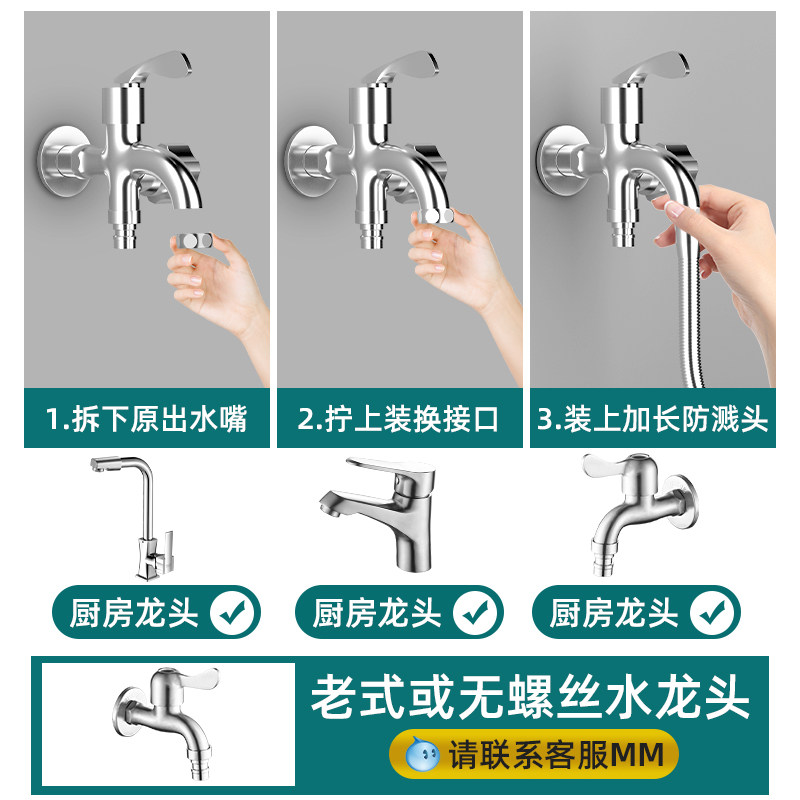 1.拆下原出水嘴

2.拧上装换接口

3.装上加长防溅头

厨房龙头

厨房龙头

厨房龙头

老式或无螺丝水龙头

请联系客服MM