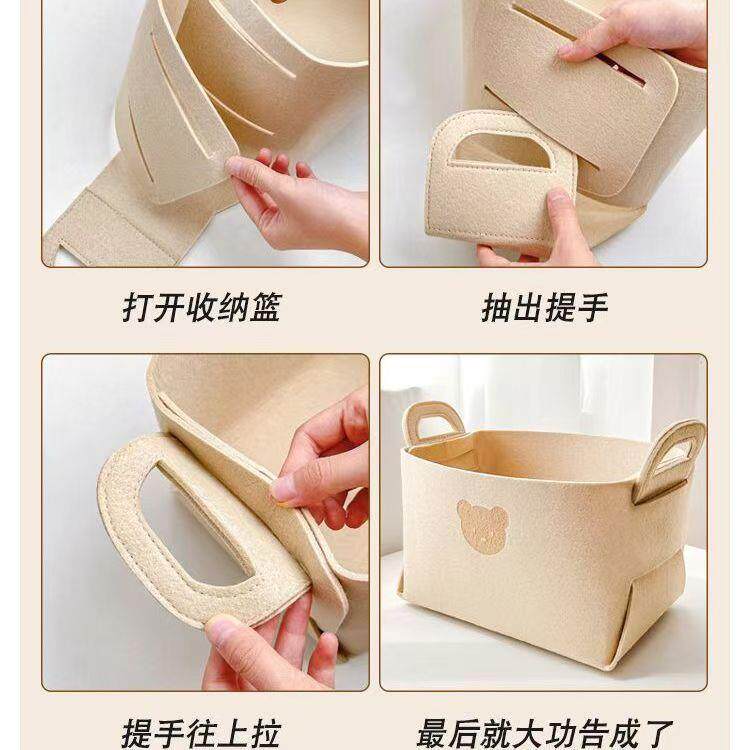 打开收纳篮

抽出提手

提手往上拉

最后就大功告成了