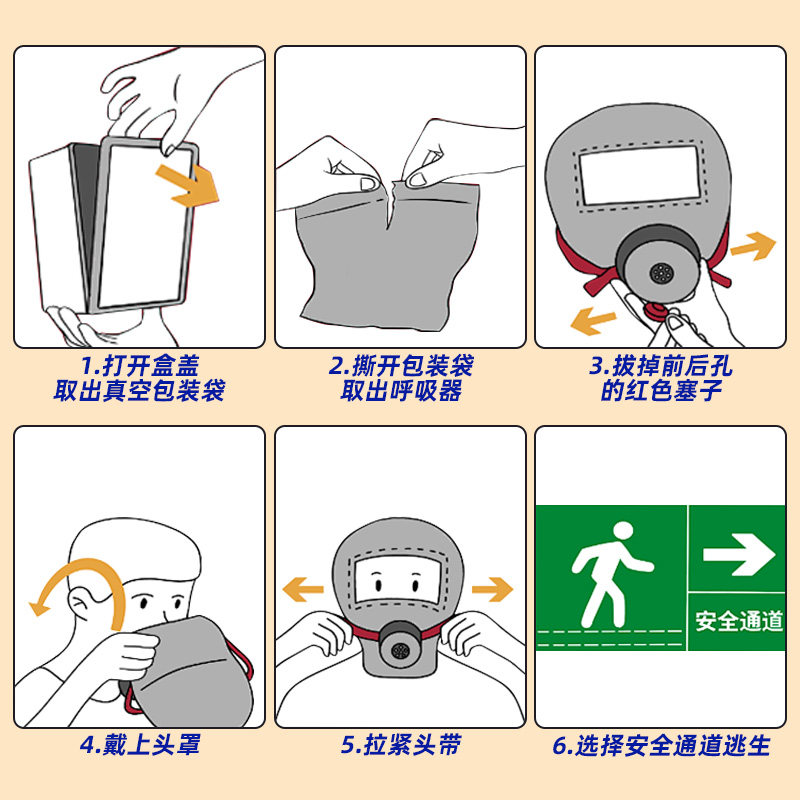 1.打开盒盖
取出真空包装袋

2.撕开包装袋
取出呼吸器

3.拔掉前后孔
的红色塞子

4.戴上头罩

5.拉紧头带

安全通道

6.选择安全通道逃生