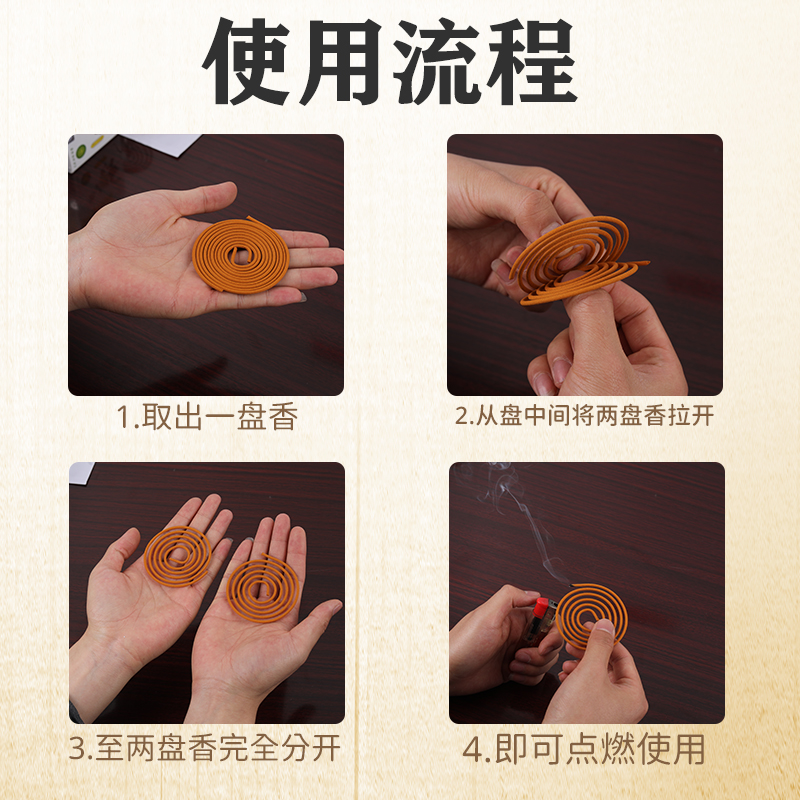 使用流程

1.取出一盘香

2.从盘中间将两盘香拉开

3.至两盘香完全分开

4.即可点燃使用