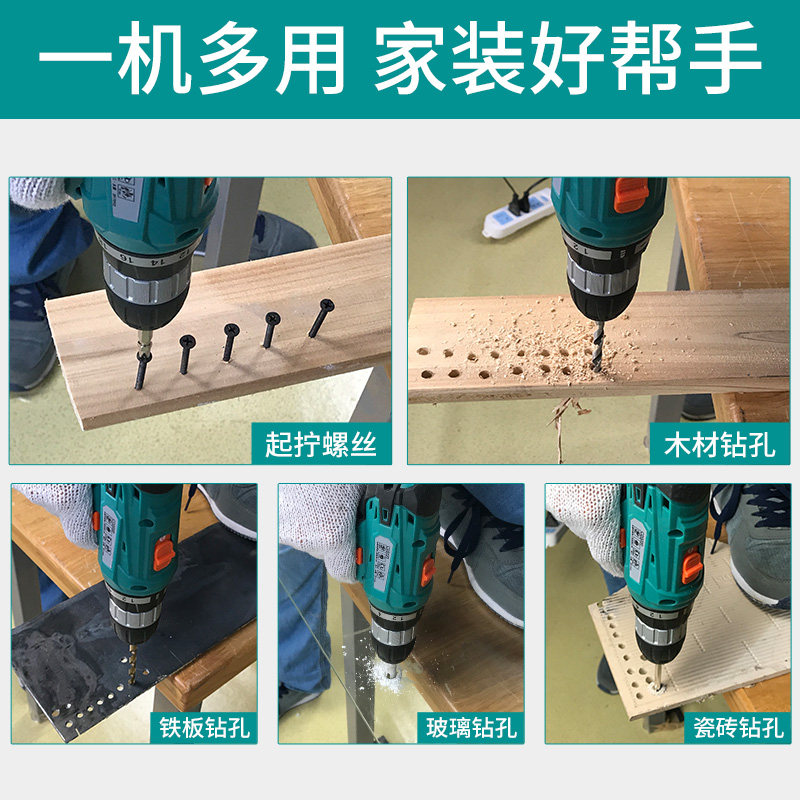 一机多用 家装好帮手

起拧螺丝

木材钻孔

铁板钻孔

玻璃钻孔

瓷砖钻孔