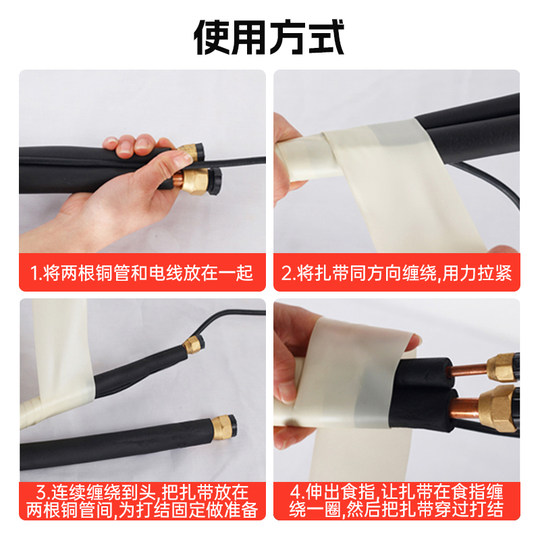 使用方式

1.将两根铜管和电线放在一起

2.将扎带同方向缠绕,用力拉紧

3.连续缠绕到头,把扎带放在两根铜管间,为打结固定做准备

4.伸出食指,让扎带在食指缠绕一圈,然后把扎带穿过打结