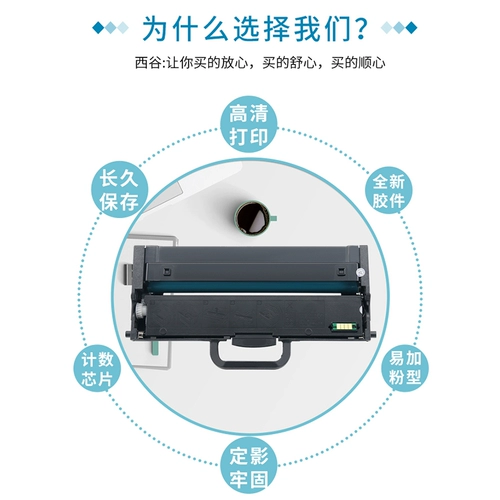 为什么选择我们？

西谷:让你买的放心，买的舒心，买的顺心

高清打印

长久保存

全新胶件

计数芯片

易加粉型

定影牢固