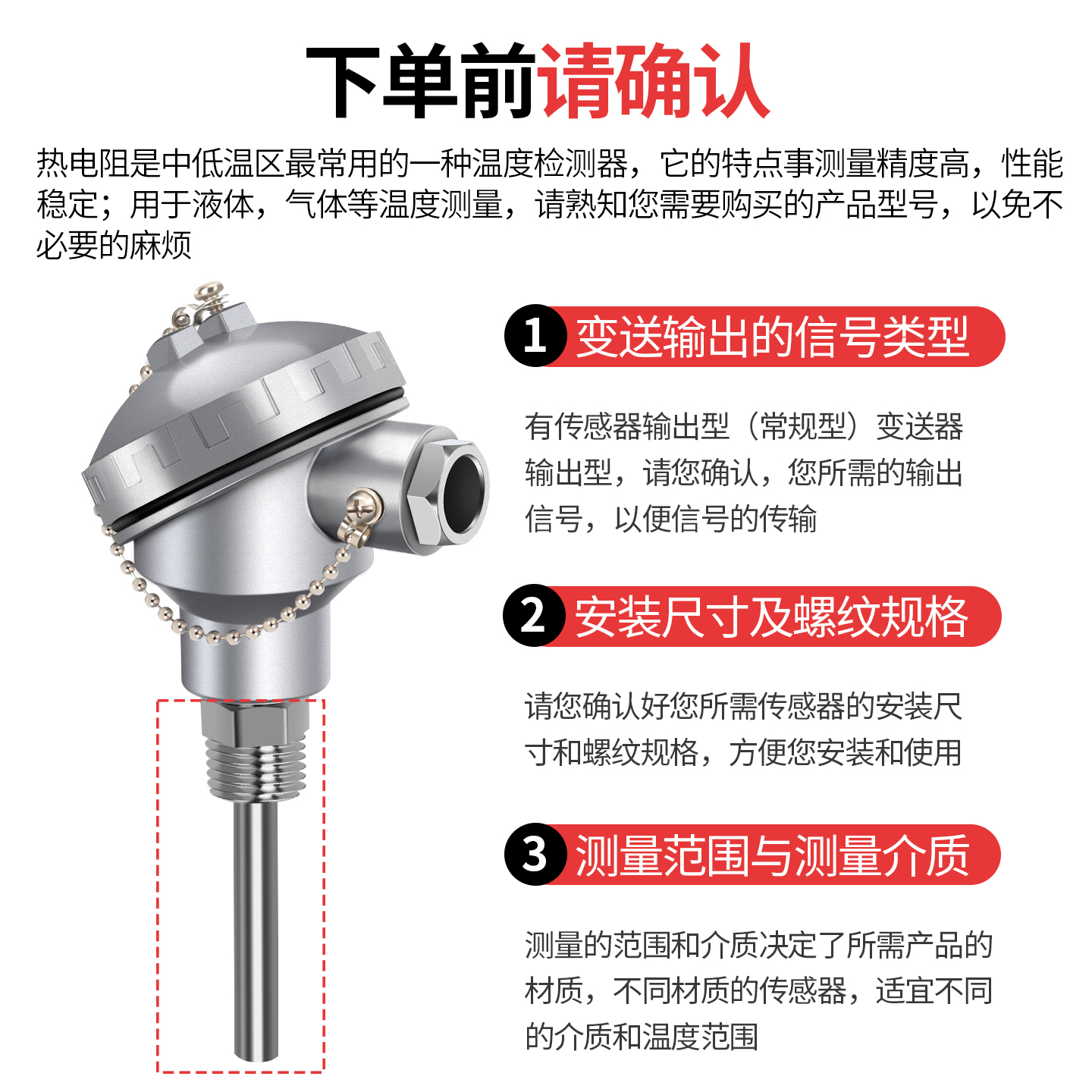 下单前请确认

热电阻是中低温区最常用的一种温度检测器，它的特点事测量精度高，性能稳定；用于液体，气体等温度测量，请熟知您需要购买的产品型号，以免不必要的麻烦

1 变送输出的信号类型

有传感器输出型（常规型）变送器输出型，请您确认，您所需的输出信号，以便信号的传输

2 安装尺寸及螺纹规格

请您确认好您所需传感器的安装尺寸和螺纹规格，方便您安装和使用

3 测量范围与测量介质

测量的范围和介质决定了所需产品的材质，不同材质的传感器，适宜不同的介质和温度范围