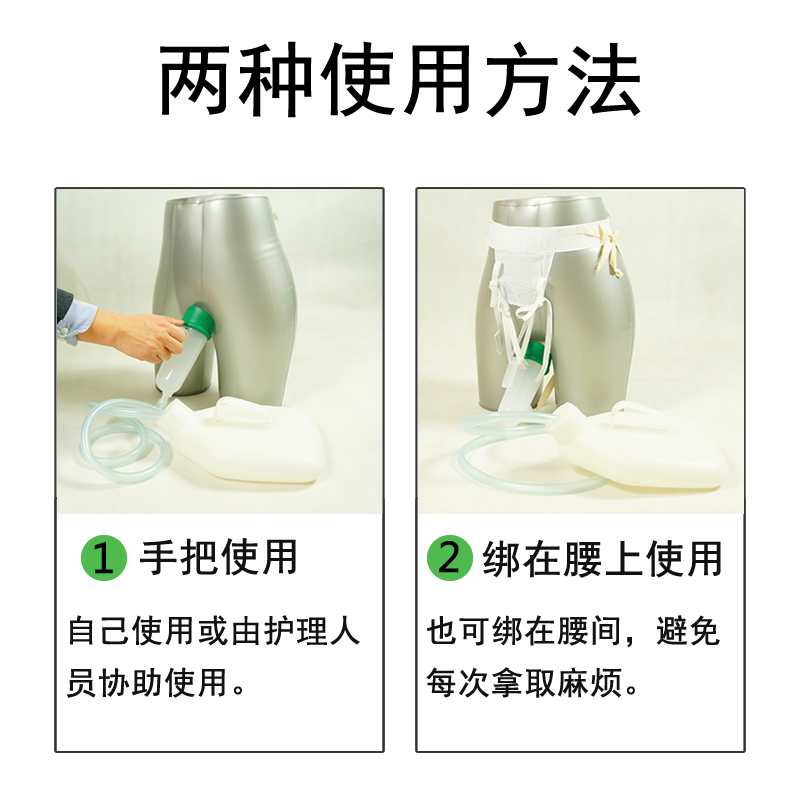 两种使用方法

1 手把使用

自己使用或由护理人员协助使用。

2 绑在腰上使用

也可绑在腰间，避免每次拿取麻烦。