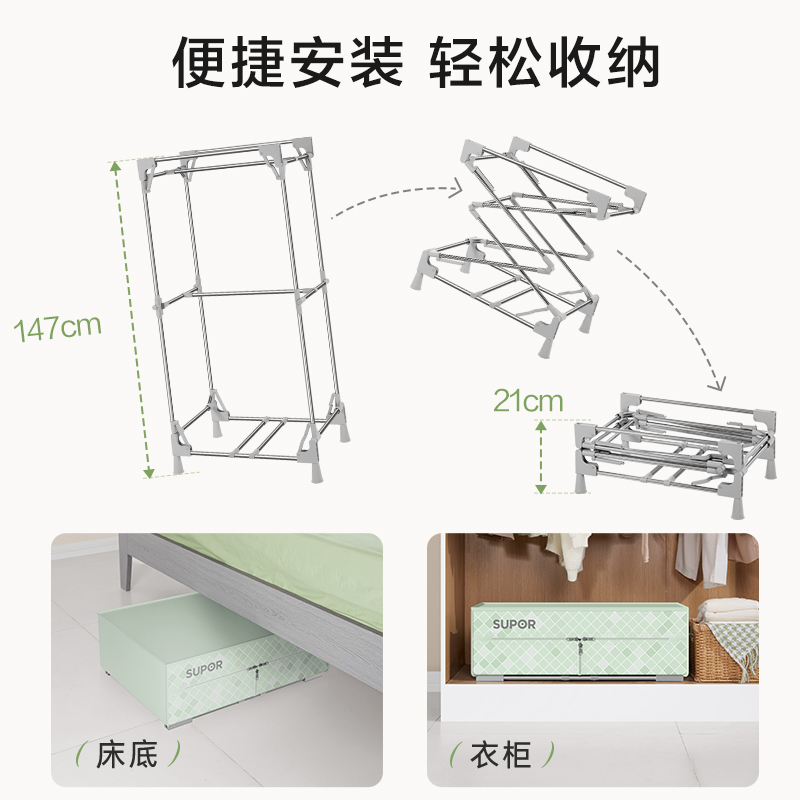 便捷安装 轻松收纳

147cm

21cm

SUPOR

SUPOR

（床底）

（衣柜）