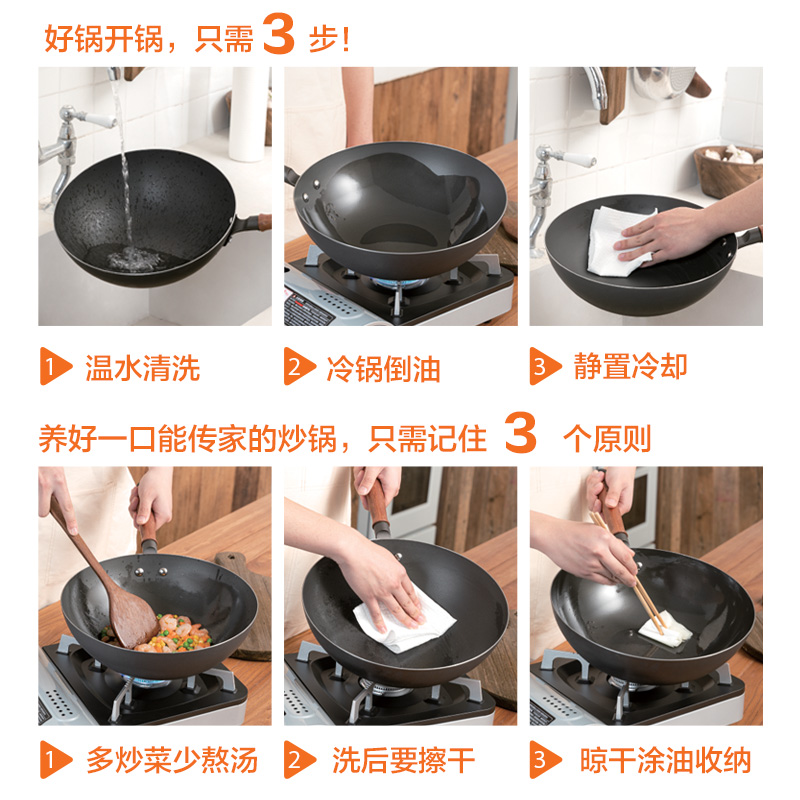 好锅开锅，只需 3 步！

1 温水清洗

2 冷锅倒油

3 静置冷却

养好一口能传家的炒锅，只需记住 3 个原则

1 多炒菜少熬汤

2 洗后要擦干

3 晾干涂油收纳