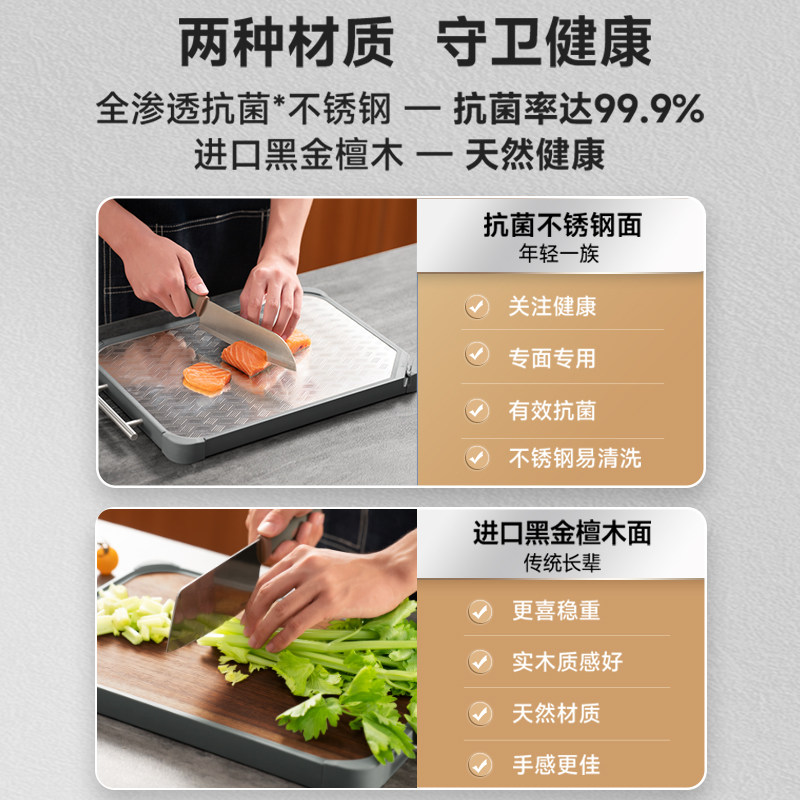 两种材质 守卫健康

全渗透抗菌*不锈钢 — 抗菌率达99.9%
进口黑金檀木 — 天然健康

抗菌不锈钢面
年轻一族

关注健康

专面专用

有效抗菌

不锈钢易清洗

进口黑金檀木面
传统长辈

更喜稳重

实木质感好

天然材质

手感更佳