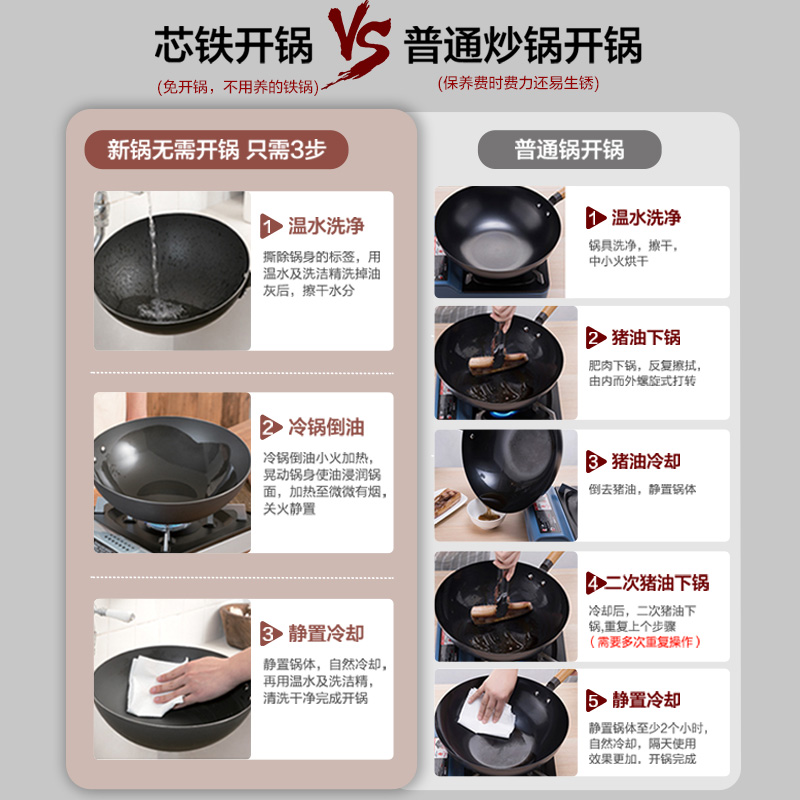 芯铁开锅 VS 普通炒锅开锅

(免开锅，不用养的铁锅)

(保养费时费力还易生锈)

新锅无需开锅 只需3步

1 温水洗净

撕除锅身的标签，用温水及洗洁精洗掉油灰后，擦干水分

2 冷锅倒油

冷锅倒油小火加热，晃动锅身使油浸润锅面，加热至微微有烟，关火静置

3 静置冷却

静置锅体，自然冷却，再用温水及洗洁精，清洗干净完成开锅

普通锅开锅

1 温水洗净

锅具洗净，擦干，中小火烘干

2 猪油下锅

肥肉下锅，反复擦拭，由内而外螺旋式打转

3 猪油冷却

倒去猪油，静置锅体

4 二次猪油下锅

冷却后，二次猪油下锅,重复上个步骤

(需要多次重复操作)

5 静置冷却

静置锅体至少2个小时，自然冷却，隔天使用效果更加，开锅完成