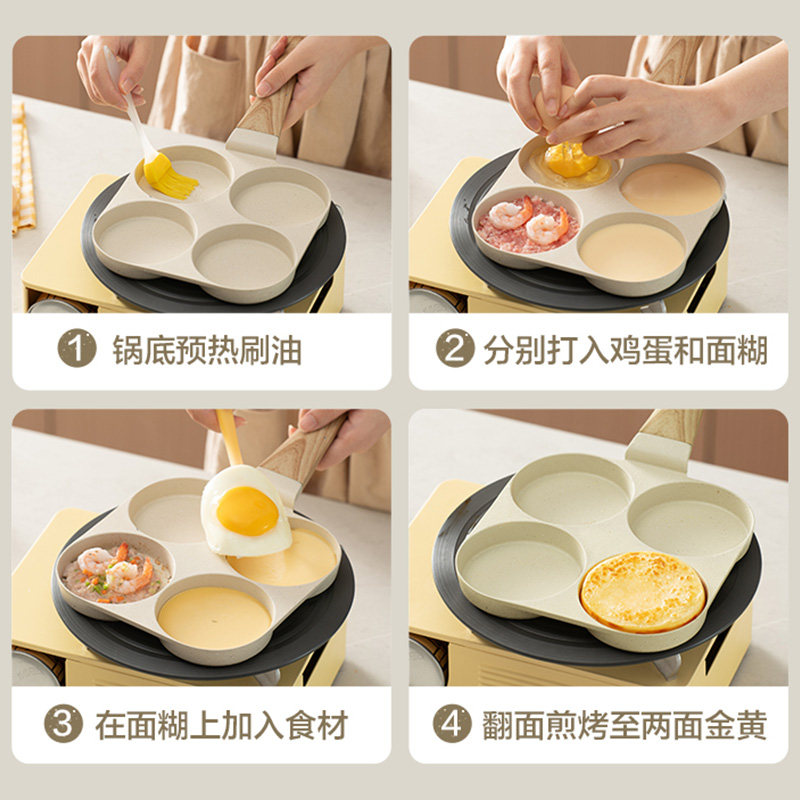 1 锅底预热刷油

2 分别打入鸡蛋和面糊

3 在面糊上加入食材

4 翻面煎烤至两面金黄